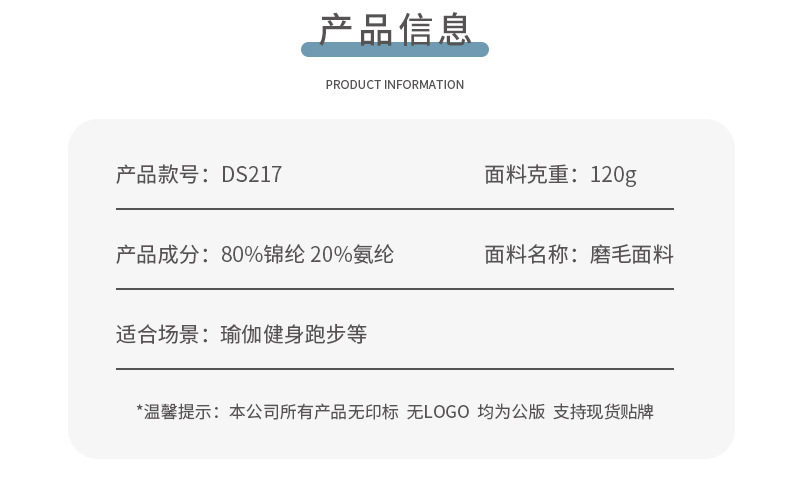 产品信息

PRODUCT INFORMATION

产品款号：DS217

面料克重：120g

产品成分：80%锦纶 20%氨纶

面料名称：磨毛面料

适合场景：瑜伽健身跑步等

*温馨提示：本公司所有产品无印标 无LOGO 均为公版 支持现货贴牌