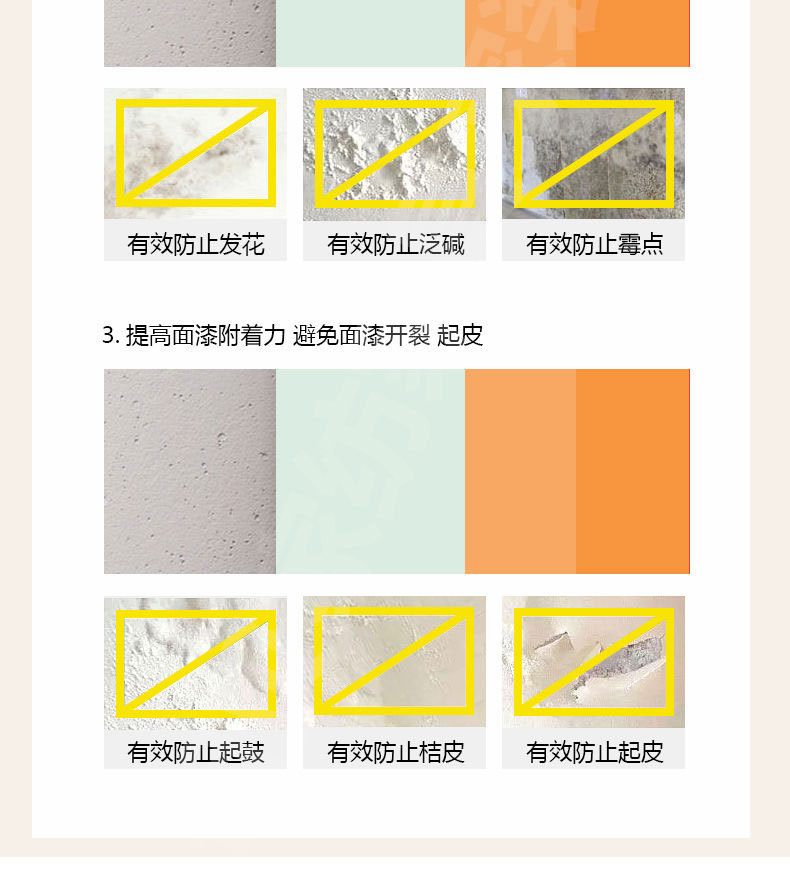 有效防止发花

有效防止泛碱

有效防止霉点

3. 提高面漆附着力 避免面漆开裂 起皮

有效防止起鼓

有效防止桔皮

有效防止起皮