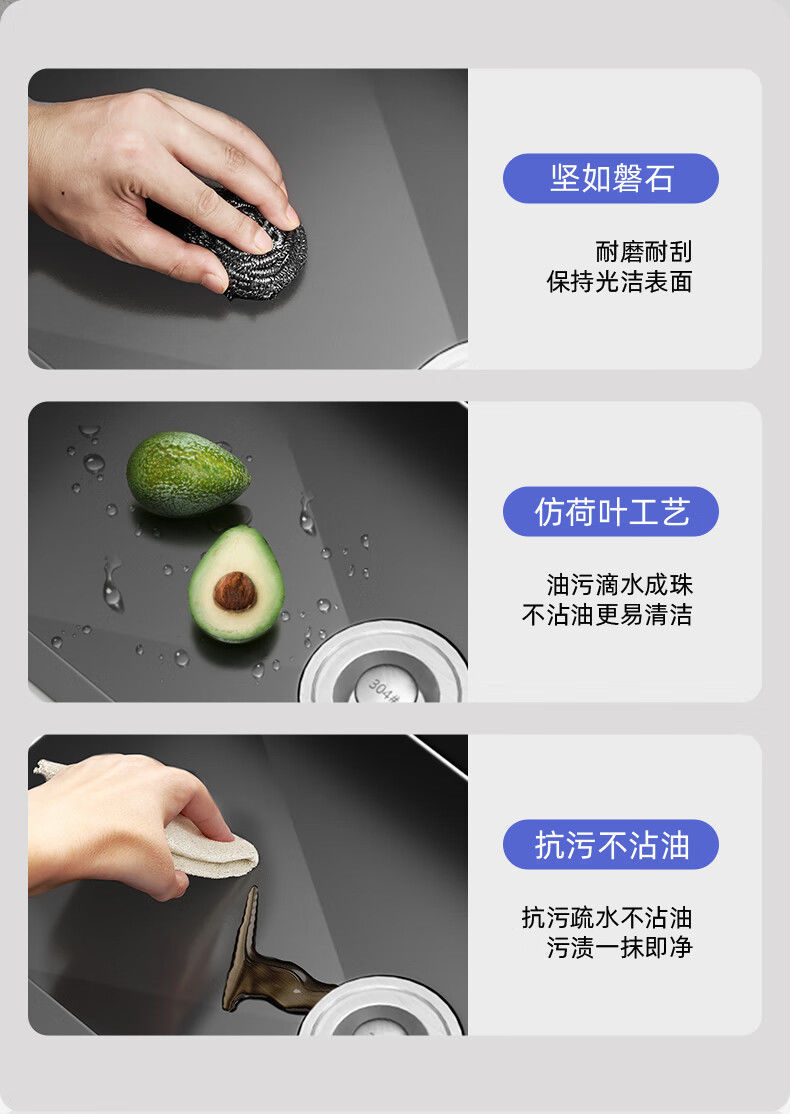 坚如磐石

耐磨耐刮
保持光洁表面

仿荷叶工艺

油污滴水成珠
不沾油更易清洁

304#

抗污不沾油

抗污疏水不沾油
污渍一抹即净