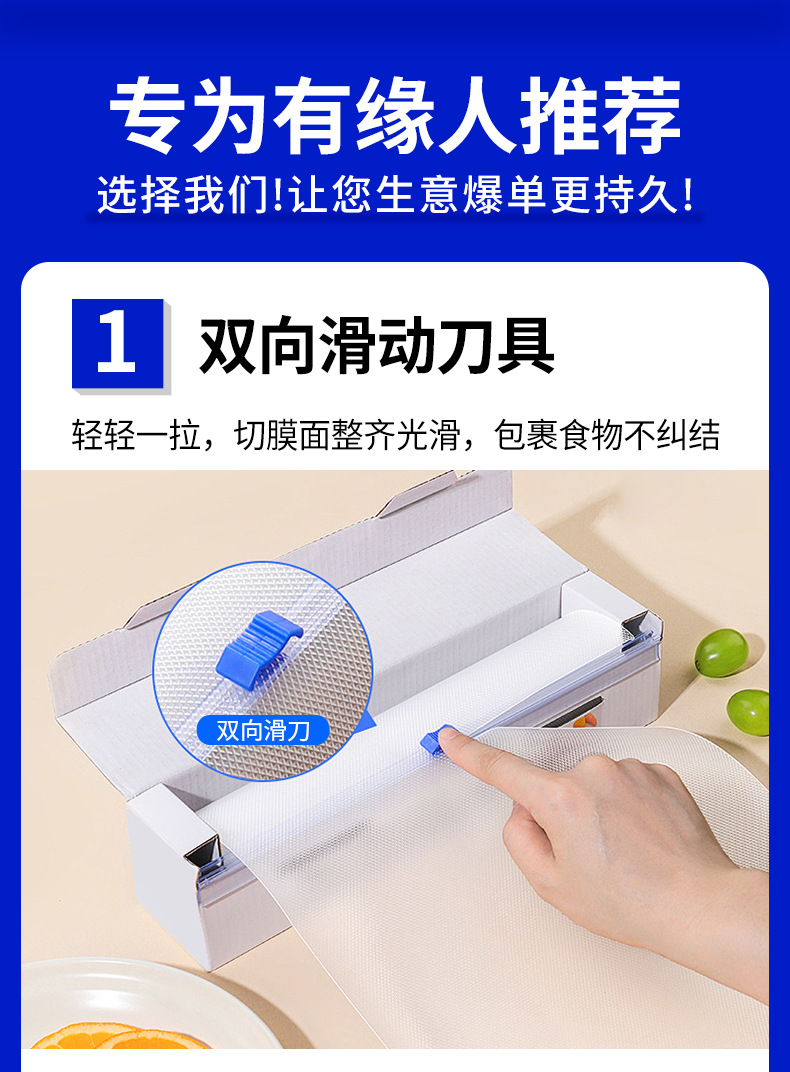 专为有缘人推荐
选择我们!让您生意爆单更持久!

1 双向滑动刀具

轻轻一拉，切膜面整齐光滑，包裹食物不纠结

双向滑刀