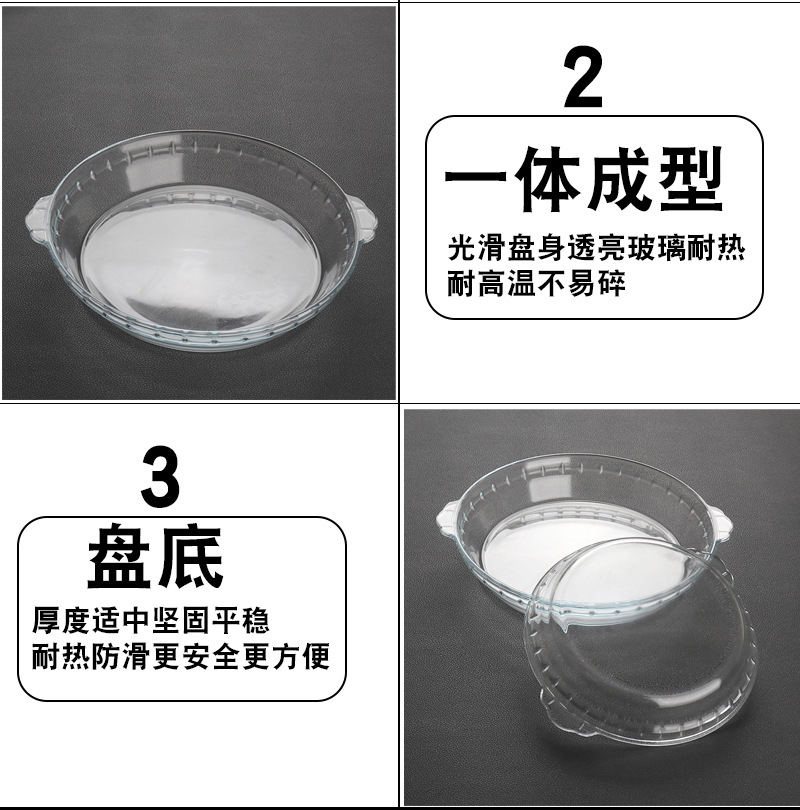 2

一体成型

光滑盘身透亮玻璃耐热
耐高温不易碎

3

盘底

厚度适中坚固平稳
耐热防滑更安全更方便