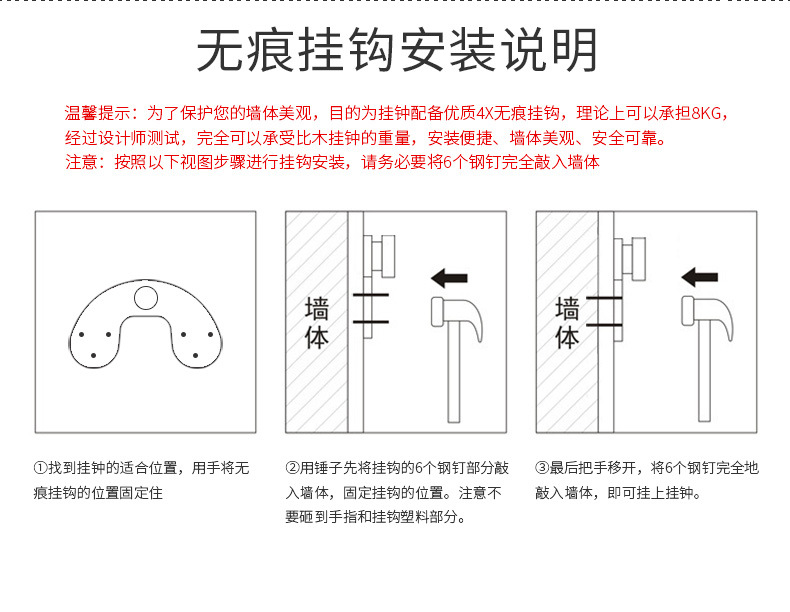 无痕挂钩安装说明

温馨提示：为了保护您的墙体美观，目的为挂钟配备优质4X无痕挂钩，理论上可以承担8KG，经过设计师测试，完全可以承受比木挂钟的重量，安装便捷、墙体美观、安全可靠。
注意：按照以下视图步骤进行挂钩安装，请务必要将6个钢钉完全敲入墙体

墙体

墙体

①找到挂钟的适合位置，用手将无痕挂钩的位置固定住

②用锤子先将挂钩的6个钢钉部分敲入墙体，固定挂钩的位置。注意不要砸到手指和挂钩塑料部分。

③最后把手移开，将6个钢钉完全地敲入墙体，即可挂上挂钟。