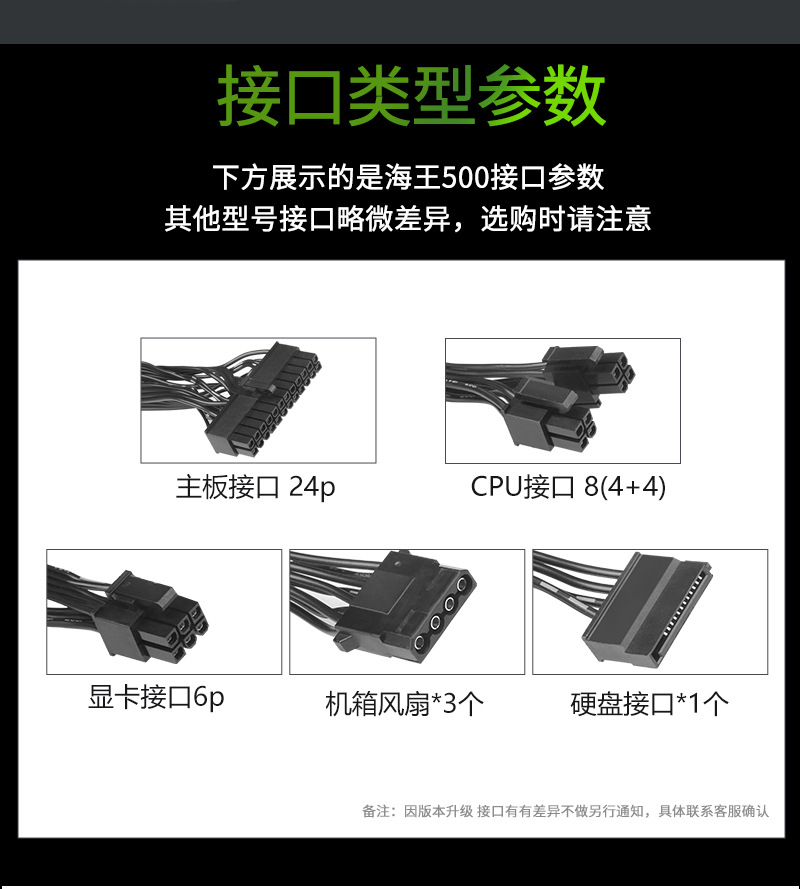 接口类型参数

下方展示的是海王500接口参数
其他型号接口略微差异，选购时请注意

主板接口 24p

CPU接口 8(4+4)

显卡接口6p

机箱风扇*3个

硬盘接口*1个

备注：因版本升级 接口有有差异不做另行通知，具体联系客服确认