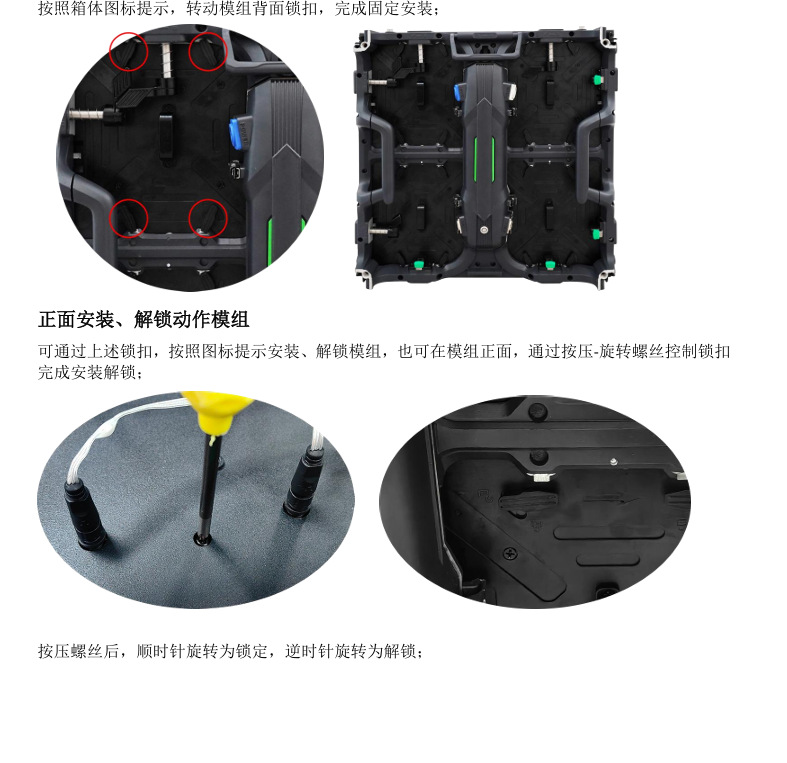 按照箱体图标提示，转动模组背面锁扣，完成固定安装；

正面安装、解锁动作模组

可通过上述锁扣，按照图标提示安装、解锁模组，也可在模组正面，通过按压-旋转螺丝控制锁扣完成安装解锁；

按压螺丝后，顺时针旋转为锁定，逆时针旋转为解锁；