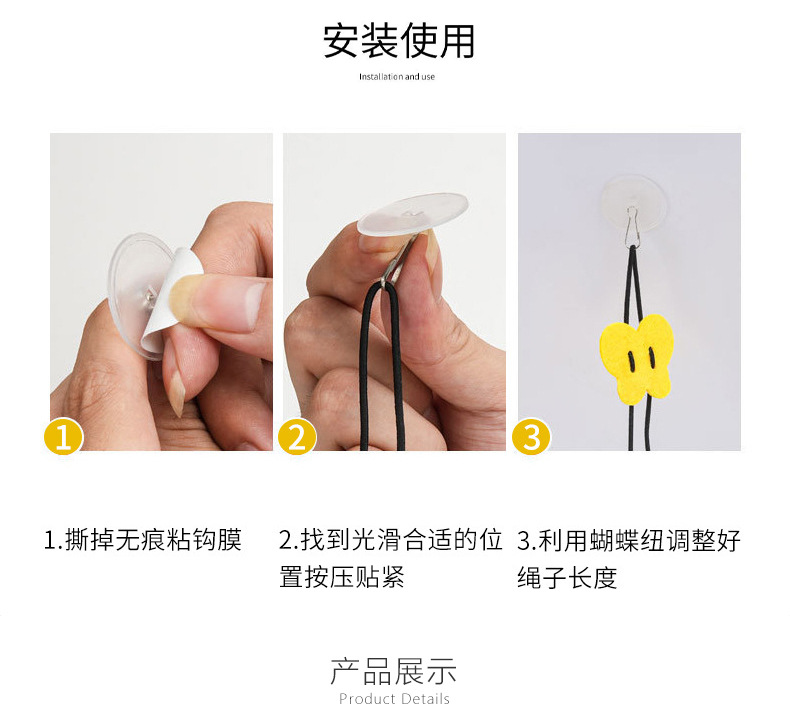 安装使用

Installation and use

1

2

3

1.撕掉无痕粘钩膜

2.找到光滑合适的位置按压贴紧

3.利用蝴蝶纽调整好绳子长度

产品展示

Product Details