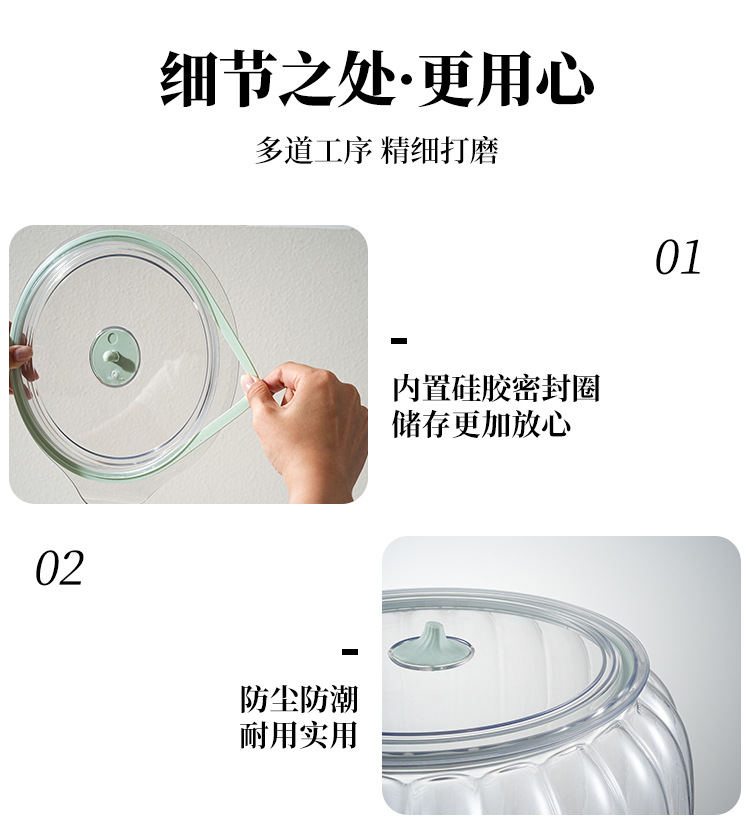 细节之处·更用心

多道工序 精细打磨

01

-

内置硅胶密封圈
储存更加放心

02

-

防尘防潮
耐用实用