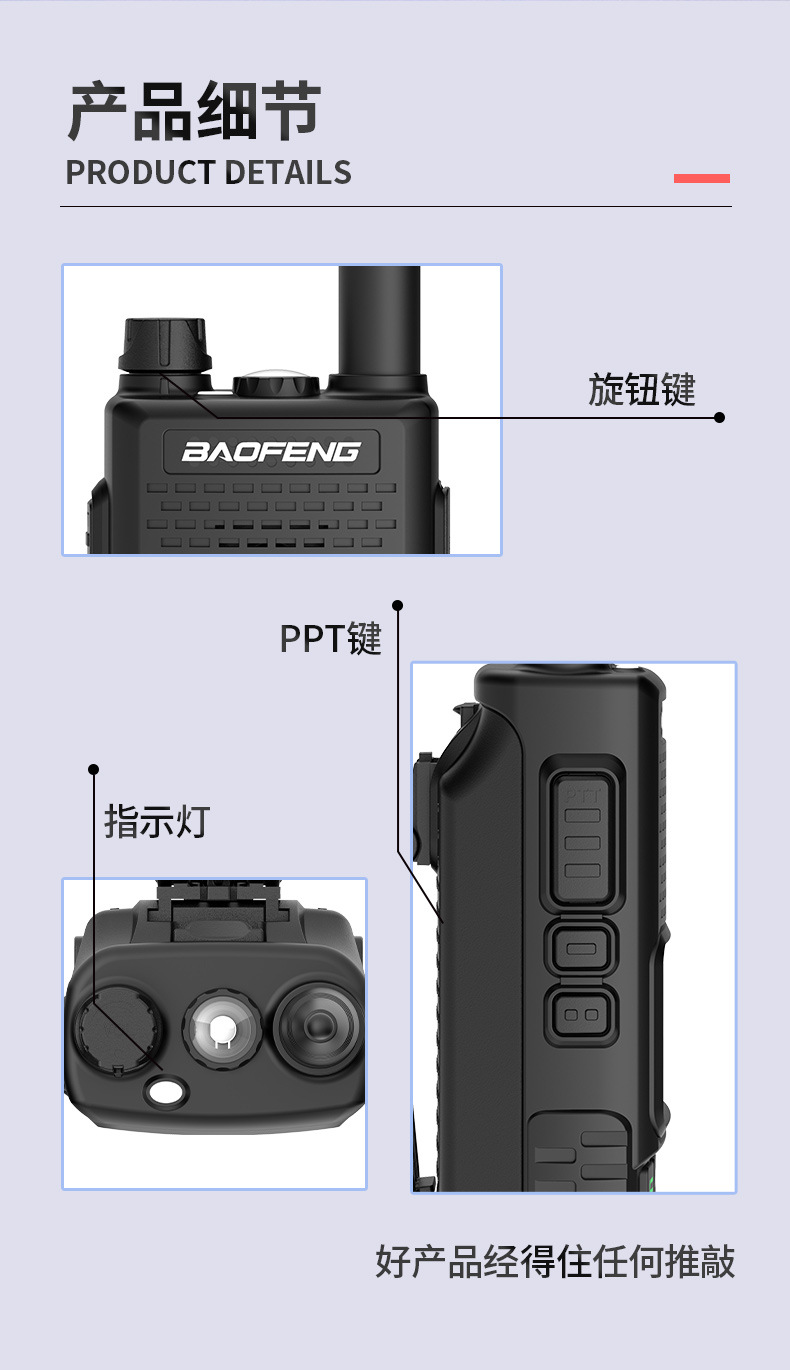 产品细节
PRODUCT DETAILS

BAOFENG

旋钮键

PPT键

PTT

指示灯

好产品经得住任何推敲