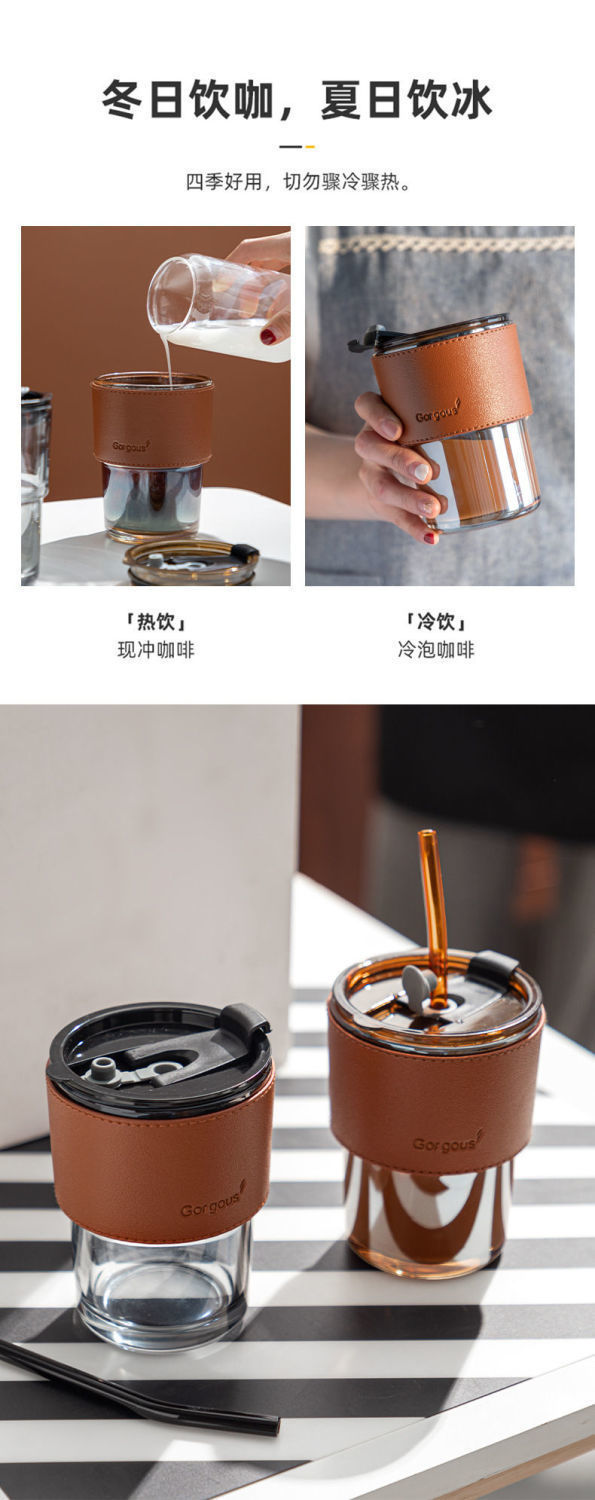 冬日饮咖，夏日饮冰

四季好用，切勿骤冷骤热。

Gorgous

Gorgous

「热饮」
现冲咖啡

「冷饮」
冷泡咖啡

Gorgous

Gorgous