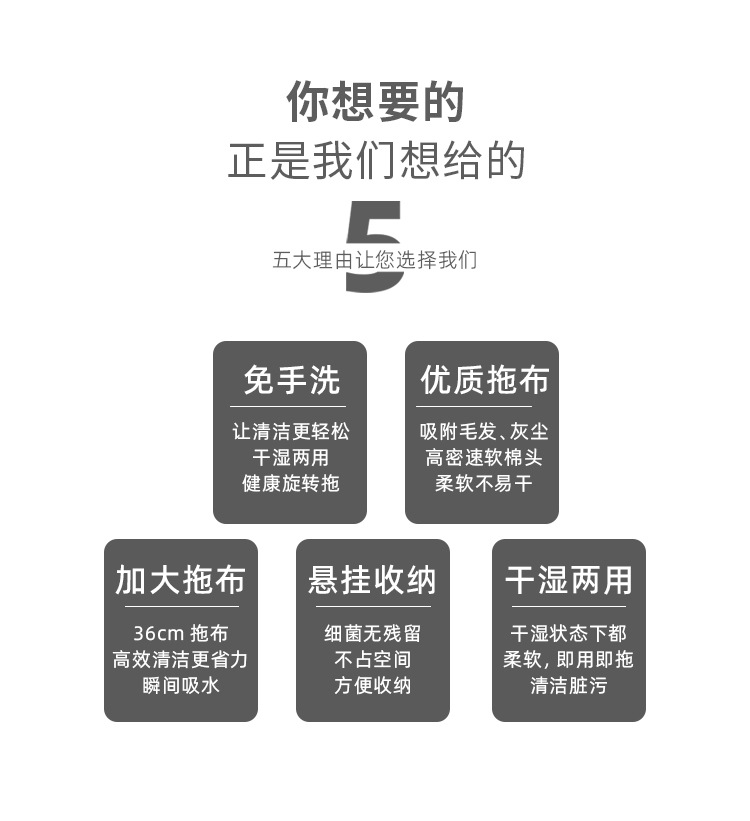 你想要的
正是我们想给的

5
五大理由让您选择我们

免手洗

让清洁更轻松
干湿两用
健康旋转拖

优质拖布

吸附毛发、灰尘
高密速软棉头
柔软不易干

加大拖布

36cm拖布
高效清洁更省力
瞬间吸水

悬挂收纳

细菌无残留
不占空间
方便收纳

干湿两用

干湿状态下都
柔软，即用即拖
清洁脏污