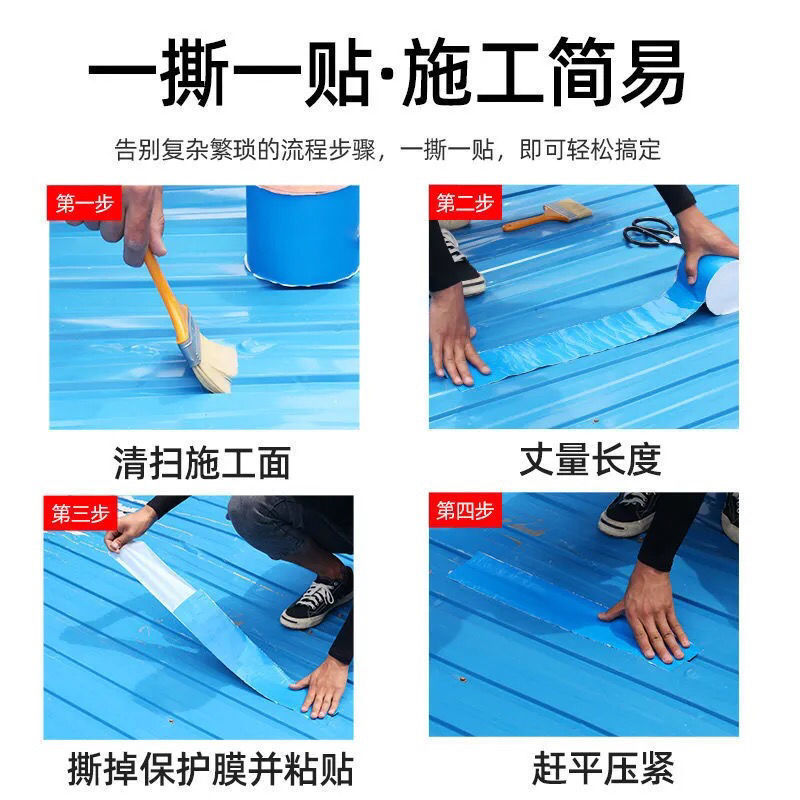 一撕一贴·施工简易

告别复杂繁琐的流程步骤，一撕一贴，即可轻松搞定

第一步

清扫施工面

第二步

丈量长度

第三步

撕掉保护膜并粘贴

第四步

赶平压紧