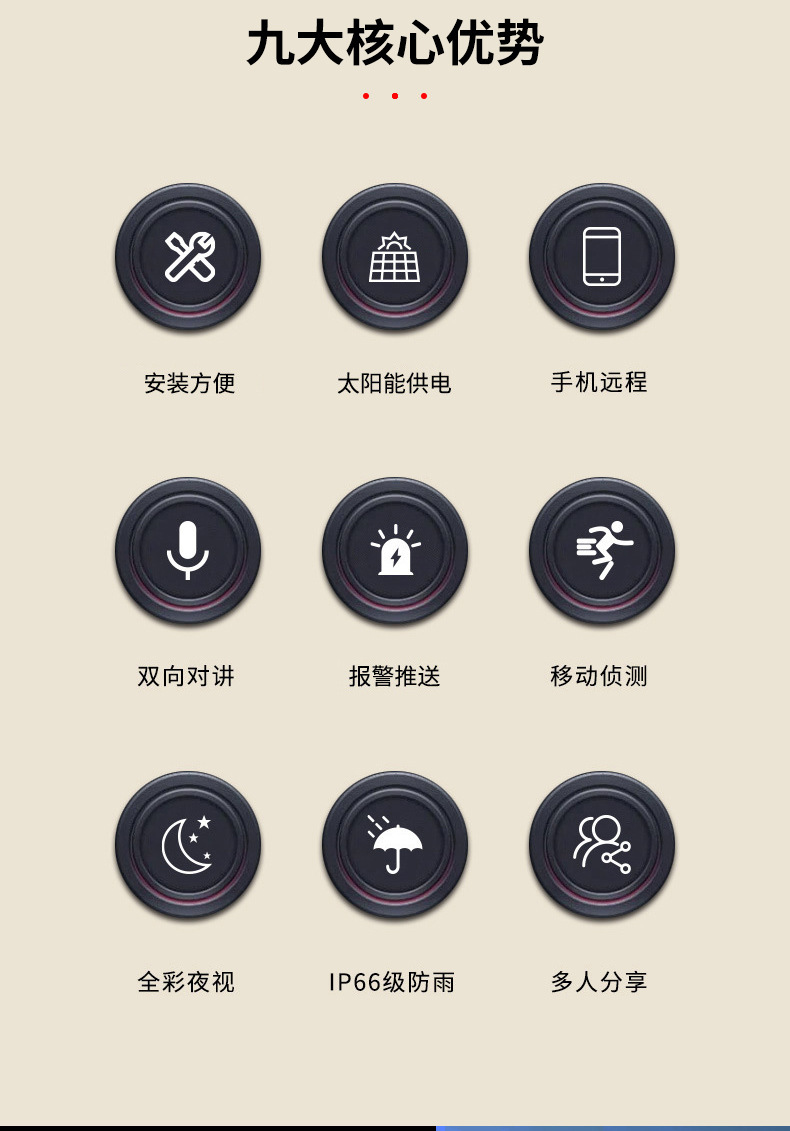 九大核心优势

安装方便 太阳能供电 手机远程

双向对讲 报警推送 移动侦测

全彩夜视 IP66级防雨 多人分享