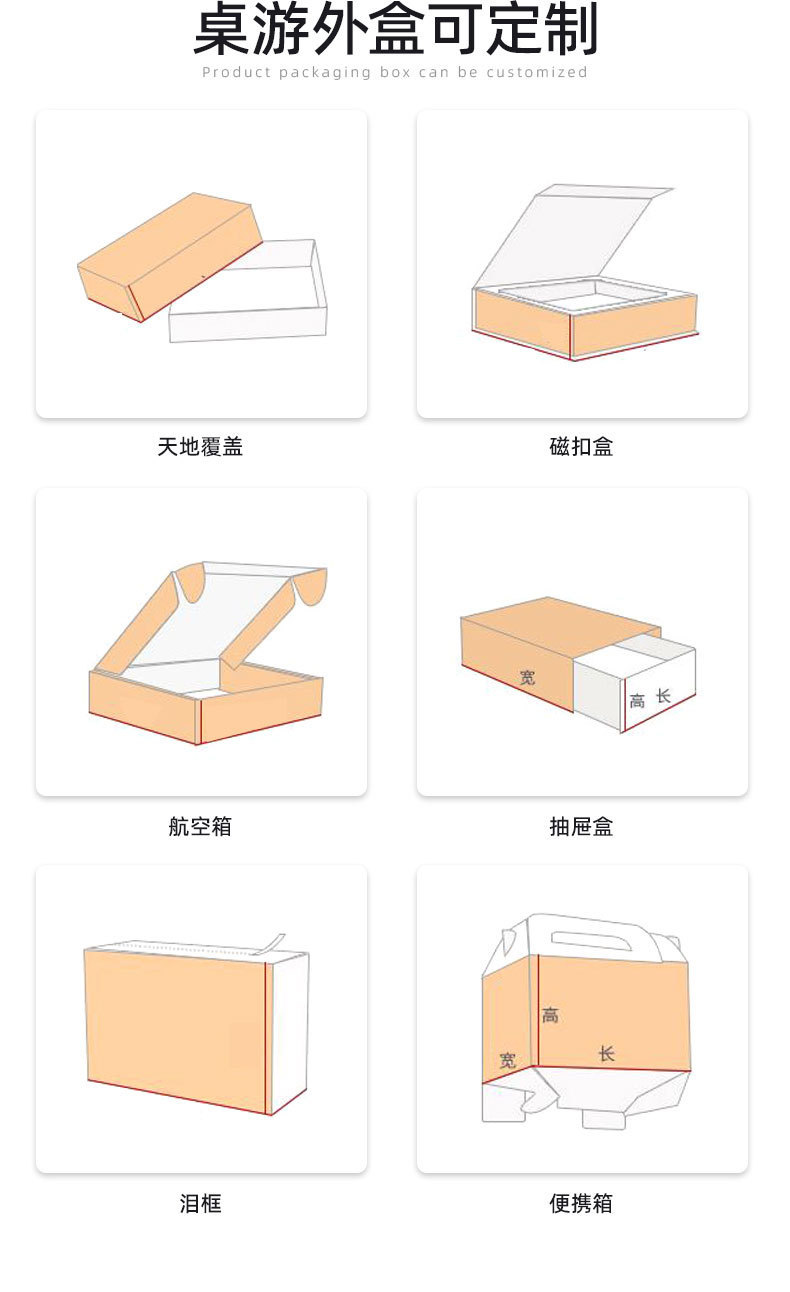 桌游外盒可定制
Product packaging box can be customized

天地覆盖

磁扣盒

航空箱

宽
高 长

抽屉盒

泪框

高
宽
长

便携箱