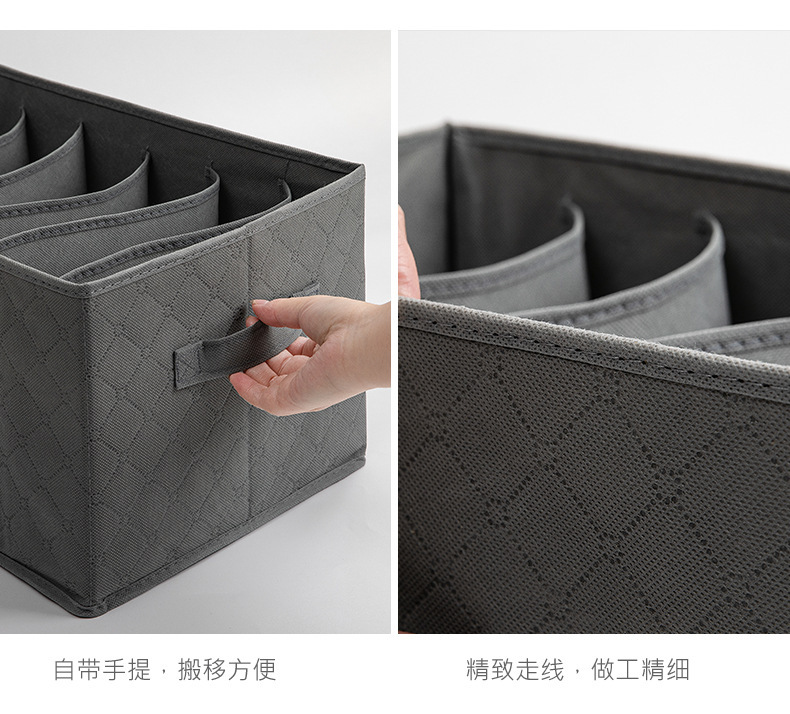 自带手提，搬移方便

精致走线，做工精细