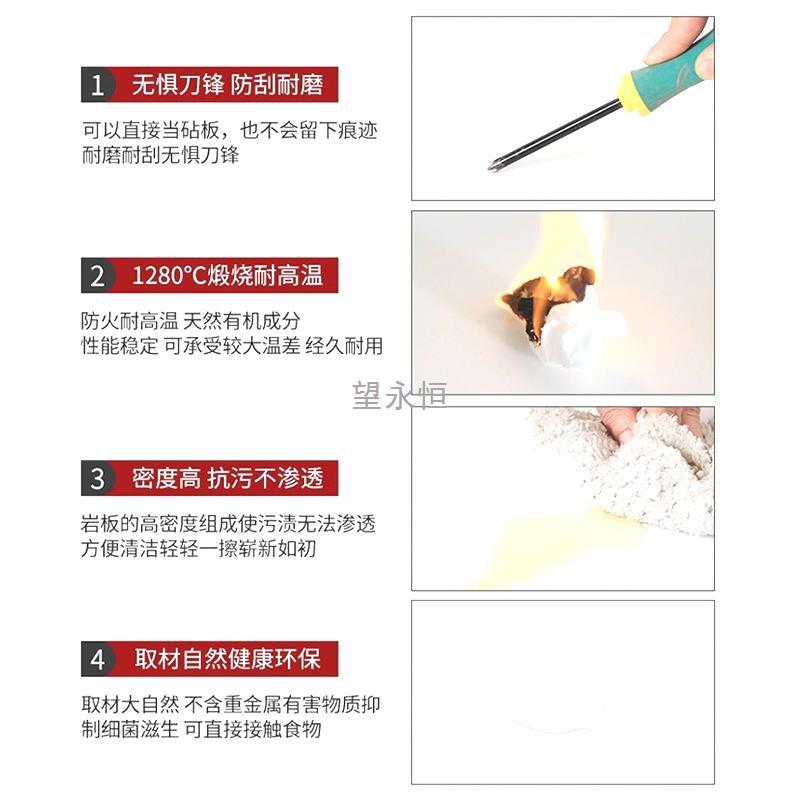 1 无惧刀锋 防刮耐磨

可以直接当砧板，也不会留下痕迹
耐磨耐刮无惧刀锋

2 1280°C煅烧耐高温

防火耐高温 天然有机成分
性能稳定 可承受较大温差 经久耐用

望永恒

3 密度高 抗污不渗透

岩板的高密度组成使污渍无法渗透
方便清洁轻轻一擦崭新如初

4 取材自然健康环保

取材大自然 不含重金属有害物质抑制细菌滋生 可直接接触食物