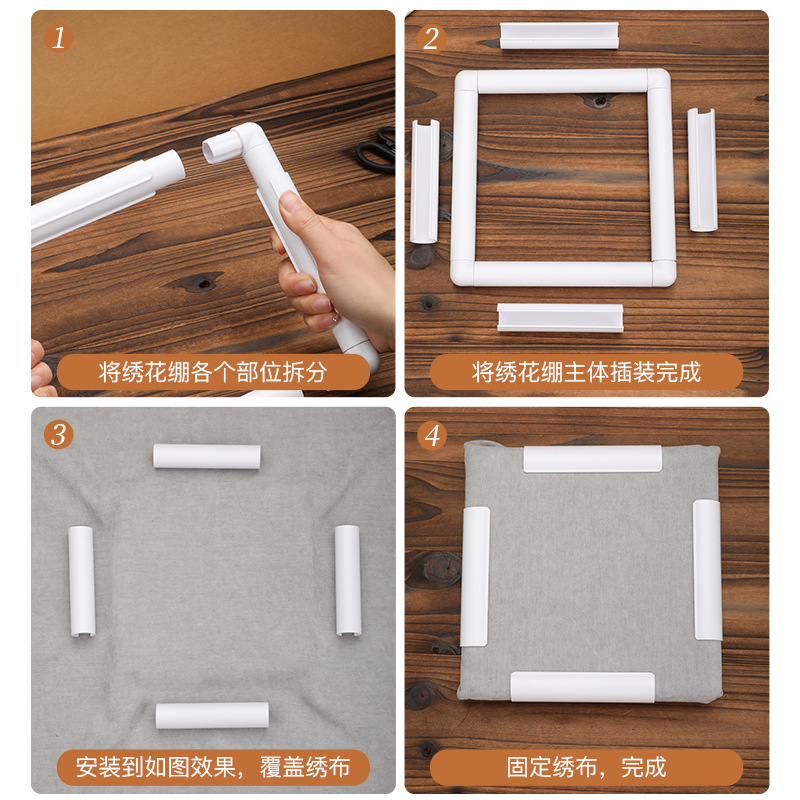 1
将绣花绷各个部位拆分

2
将绣花绷主体插装完成

3
安装到如图效果，覆盖绣布

4
固定绣布，完成