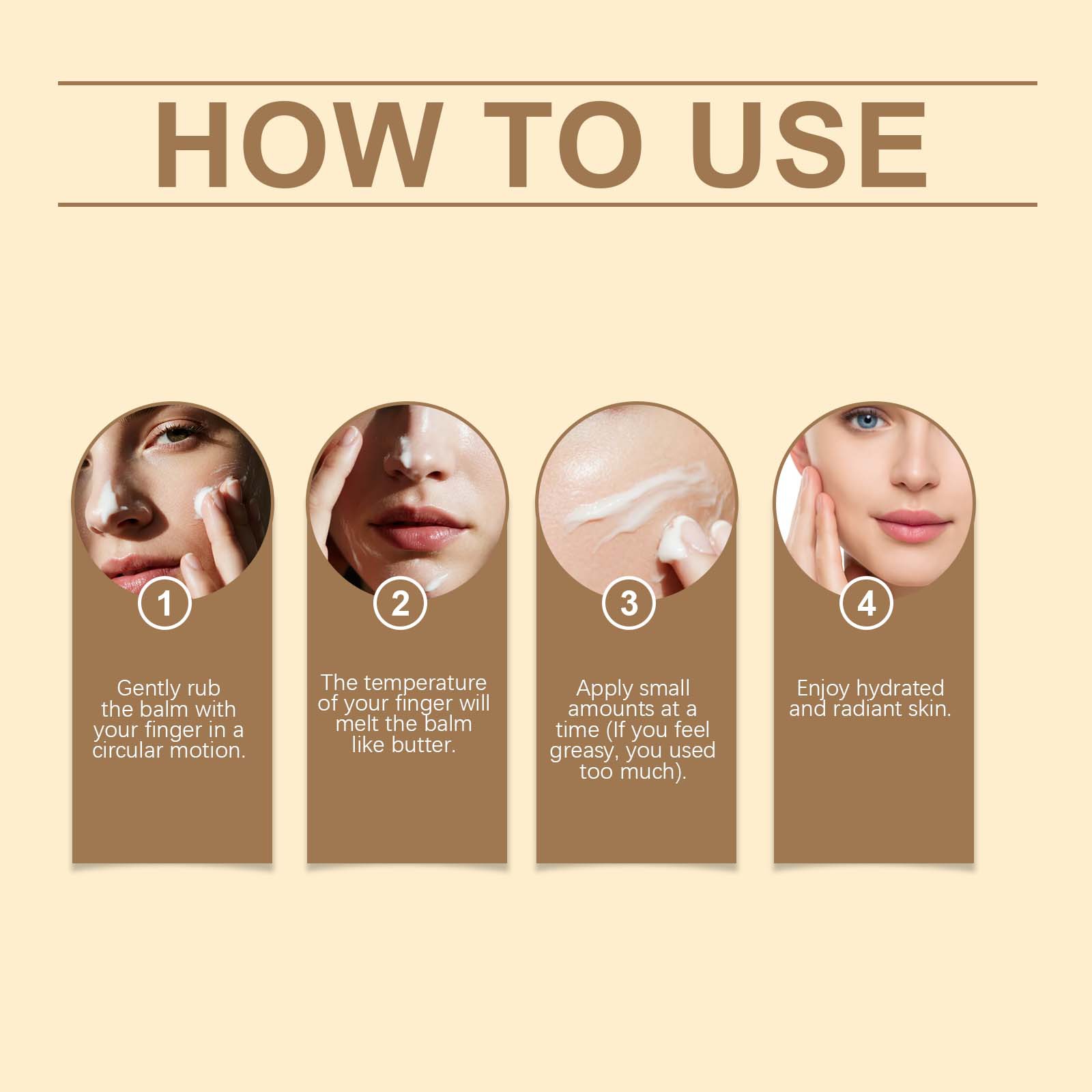 HOW TO USE

1

Gently rub the balm with your finger in a circular motion.

2

The temperature of your finger will melt the balm like butter.

3

Apply small amounts at a time (If you feel greasy, you used too much).

4

Enjoy hydrated and radiant skin.