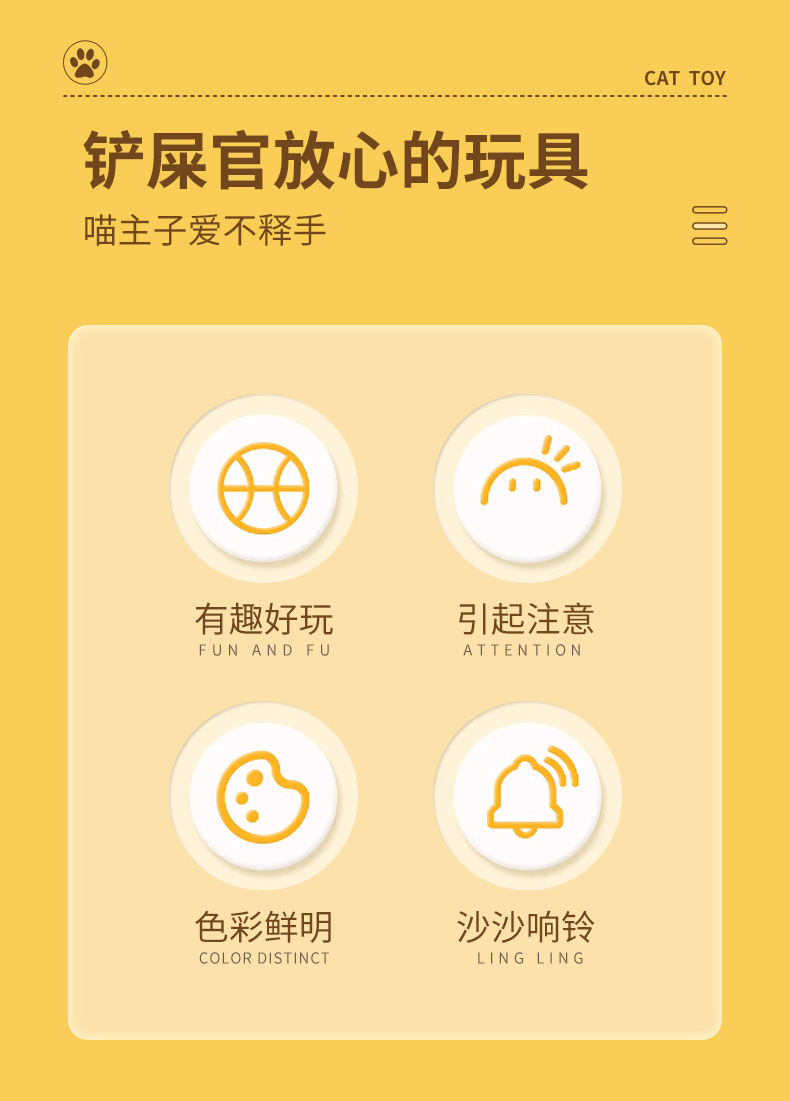 CAT TOY

铲屎官放心的玩具

喵主子爱不释手

有趣好玩
FUN AND FU

引起注意
ATTENTION

色彩鲜明
COLOR DISTINCT

沙沙响铃
LING LING