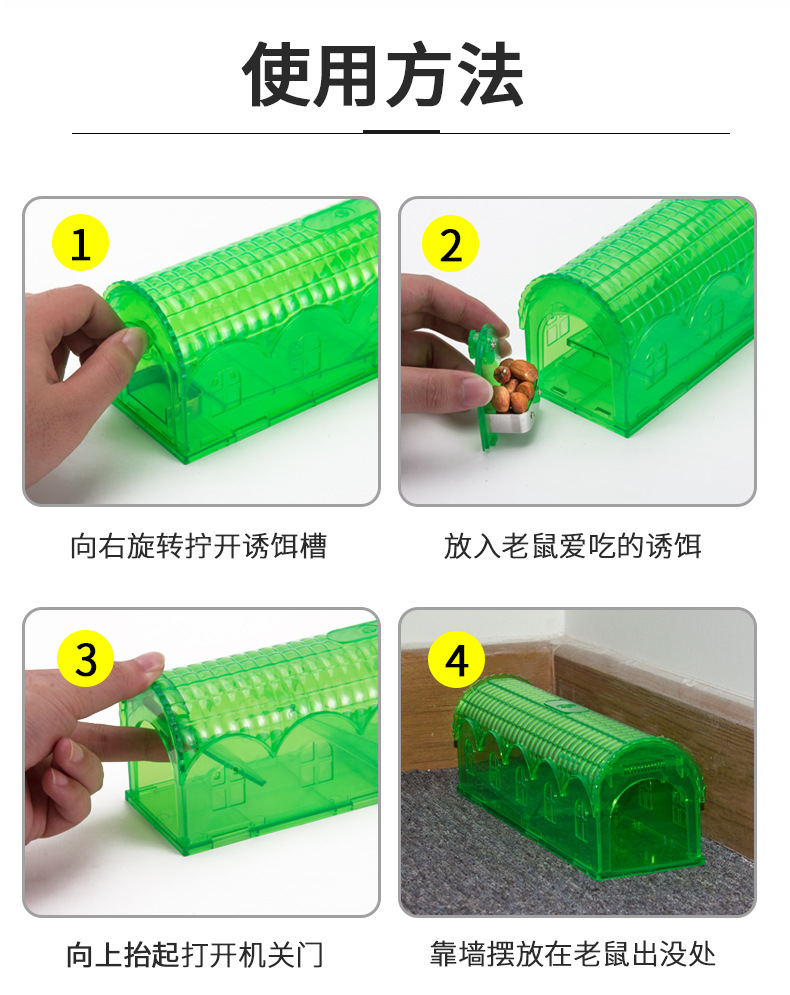 使用方法

1

向右旋转拧开诱饵槽

2

放入老鼠爱吃的诱饵

3

向上抬起打开机关门

4

靠墙摆放在老鼠出没处