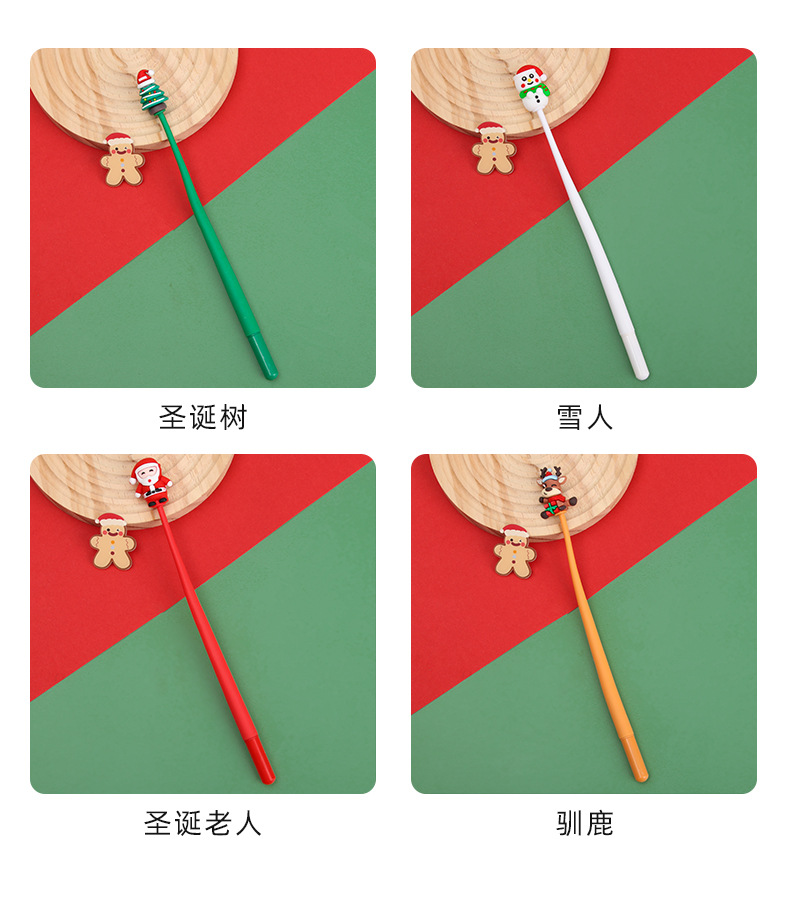 圣诞树

雪人

圣诞老人

驯鹿