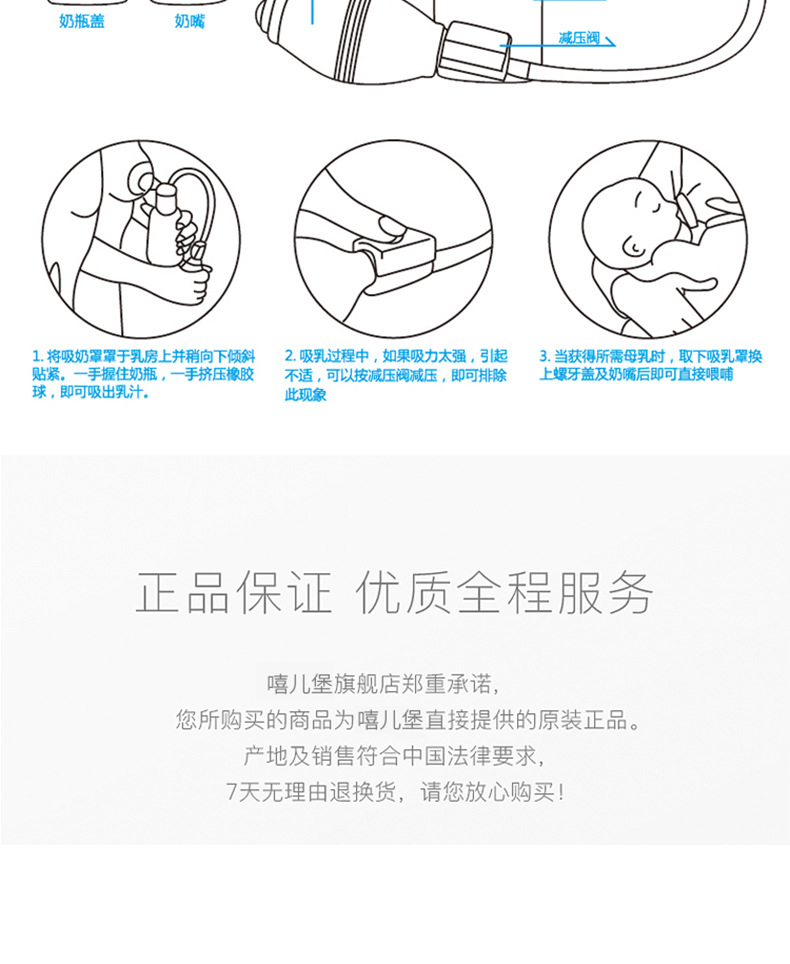 奶瓶盖　奶嘴

减压阀

1. 将吸奶罩罩于乳房上并稍向下倾斜贴紧。一手握住奶瓶，一手挤压橡胶球，即可吸出乳汁。

2. 吸乳过程中，如果吸力太强，引起不适，可以按减压阀减压，即可排除此现象

3. 当获得所需母乳时，取下吸乳罩换上螺牙盖及奶嘴后即可直接喂哺

正品保证 优质全程服务

嘻儿堡旗舰店郑重承诺，
您所购买的商品为嘻儿堡直接提供的原装正品。
产地及销售符合中国法律要求，
7天无理由退换货，请您放心购买！