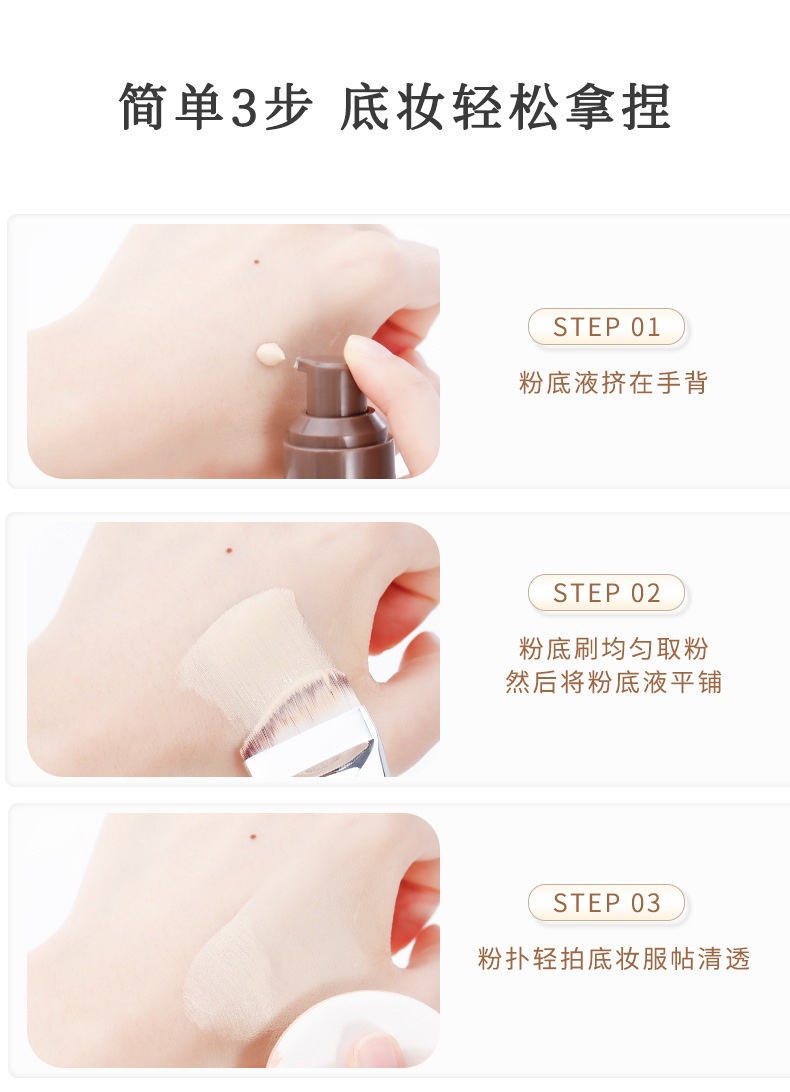 简单3步 底妆轻松拿捏

STEP 01
粉底液挤在手背

STEP 02
粉底刷均匀取粉
然后将粉底液平铺

STEP 03
粉扑轻拍底妆服帖清透