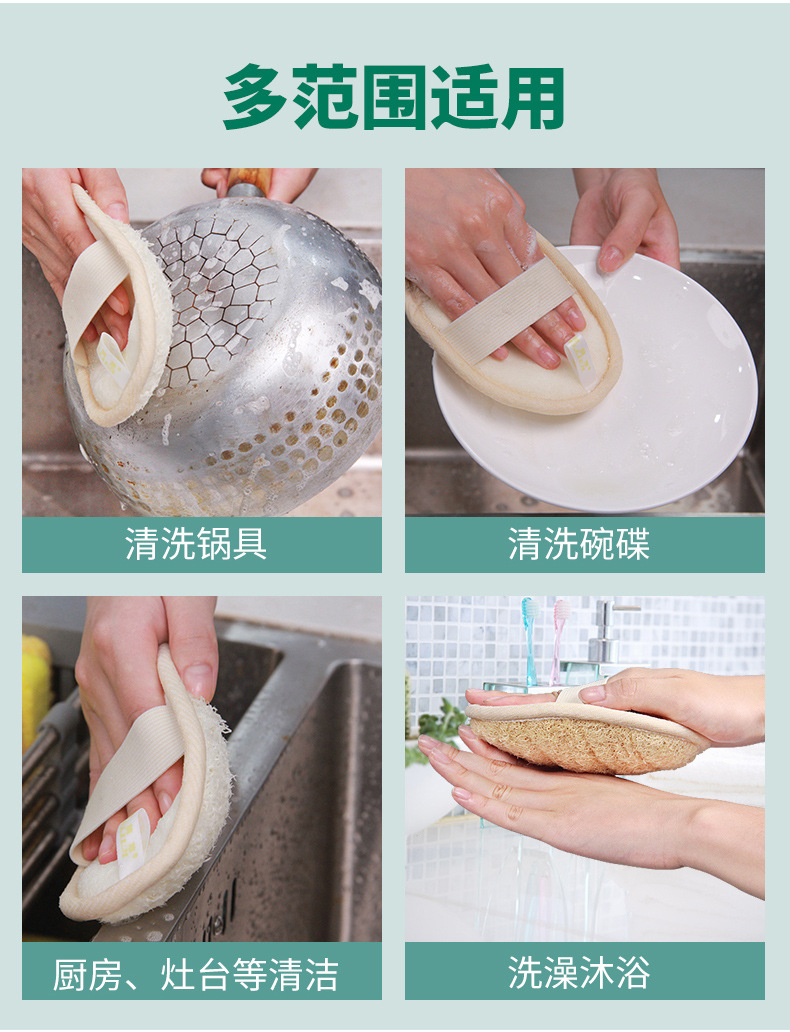 多范围适用

清洗锅具

清洗碗碟

厨房、灶台等清洁

洗澡沐浴