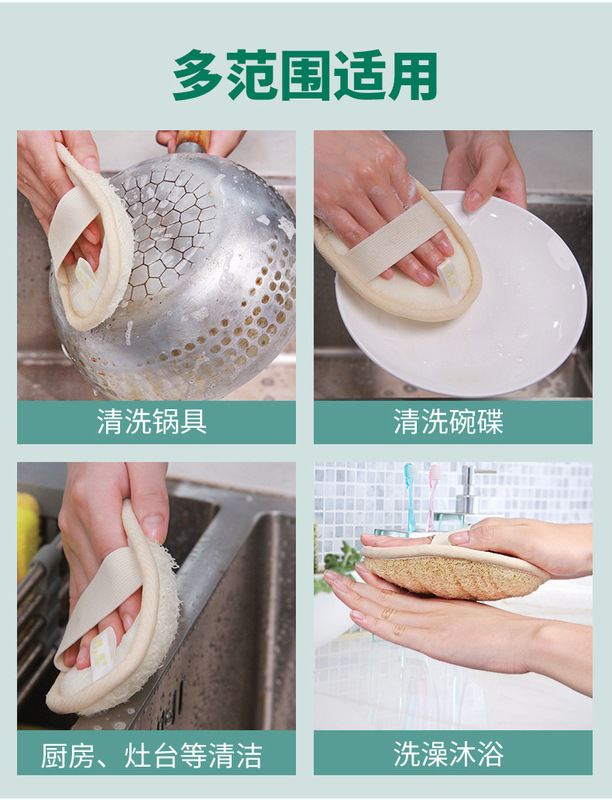 多范围适用

清洗锅具

清洗碗碟

厨房、灶台等清洁

洗澡沐浴