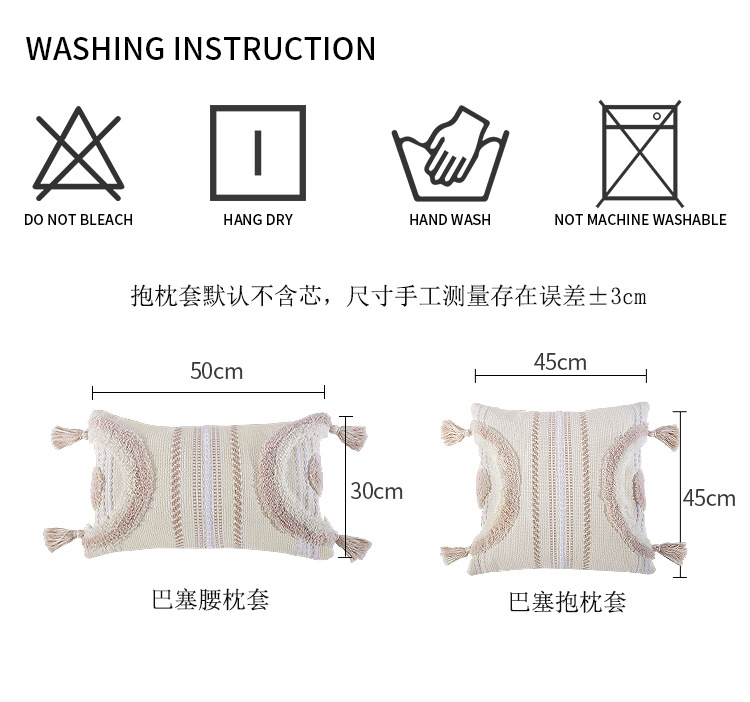 WASHING INSTRUCTION

DO NOT BLEACH

HANG DRY

HAND WASH

NOT MACHINE WASHABLE

抱枕套默认不含芯，尺寸手工测量存在误差±3cm

50cm

30cm

巴塞腰枕套

45cm

45cm

巴塞抱枕套