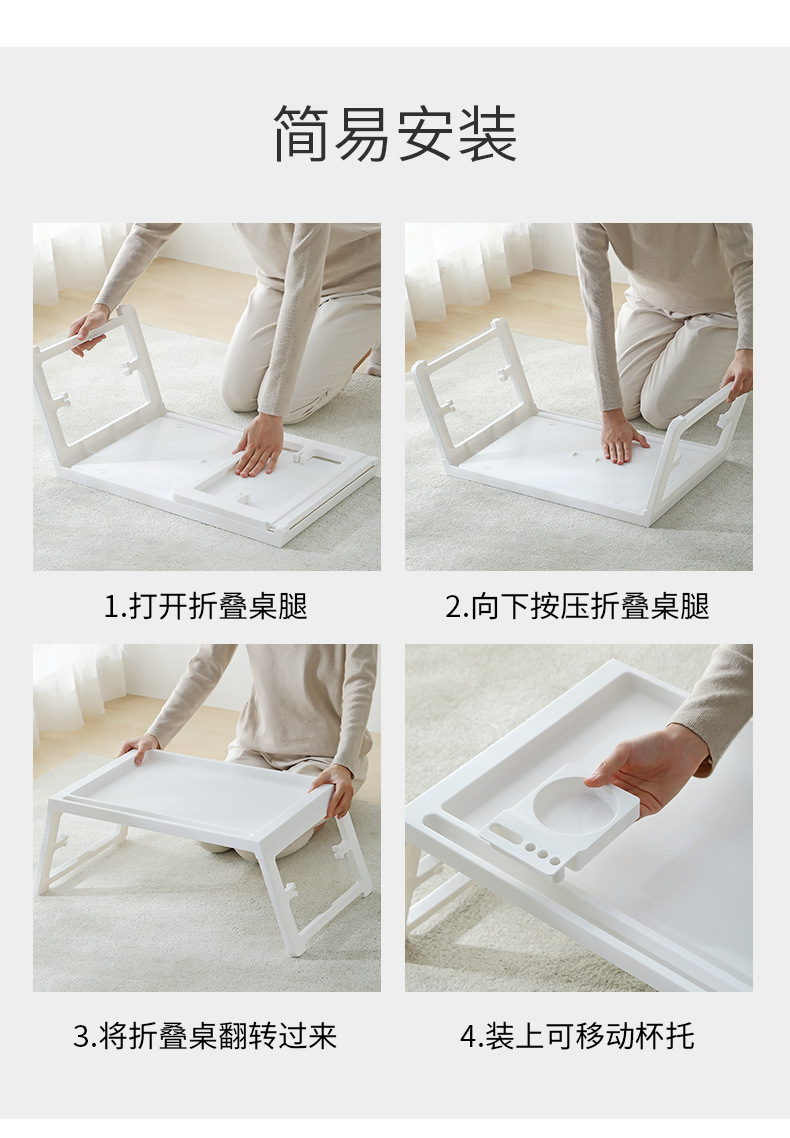 简易安装

1.打开折叠桌腿

2.向下按压折叠桌腿

3.将折叠桌翻转过来

4.装上可移动杯托