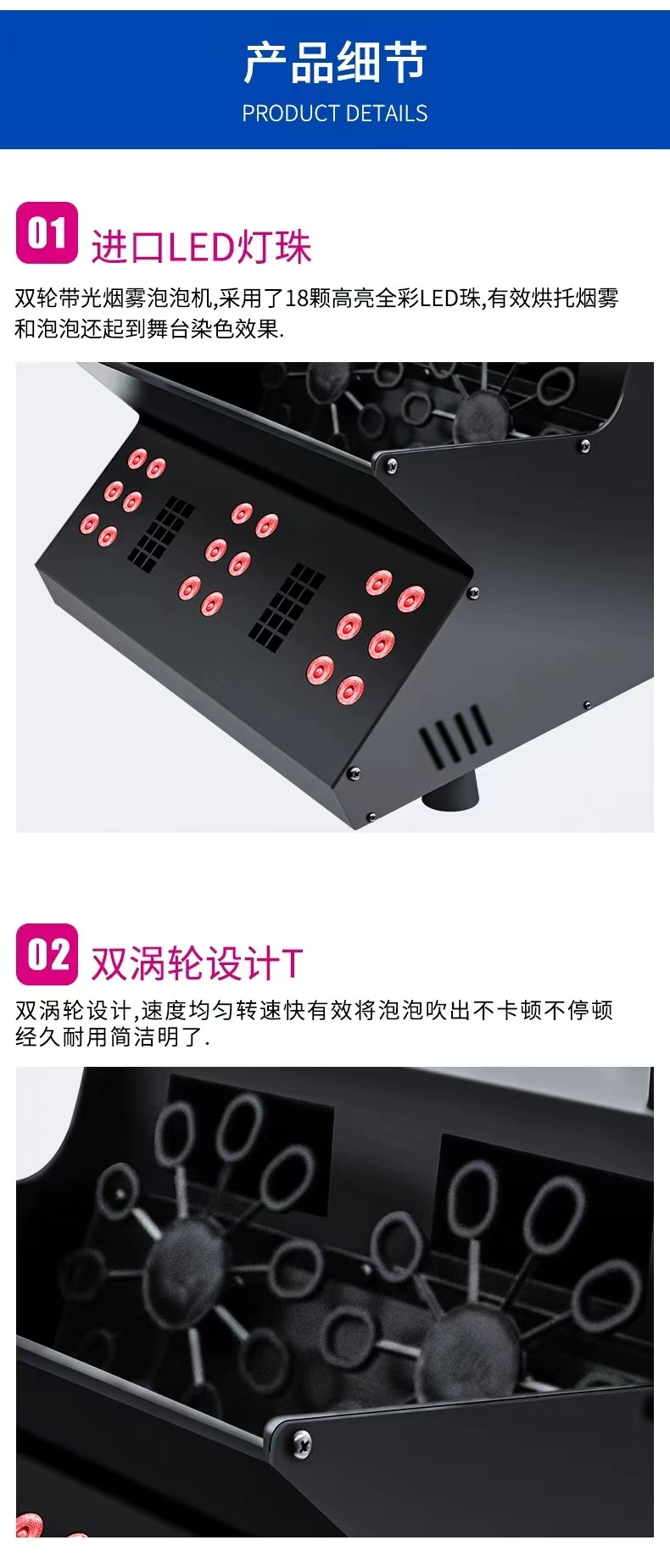 产品细节
PRODUCT DETAILS

01 进口LED灯珠

双轮带光烟雾泡泡机,采用了18颗高亮全彩LED珠,有效烘托烟雾和泡泡还起到舞台染色效果.

02 双涡轮设计T

双涡轮设计,速度均匀转速快有效将泡泡吹出不卡顿不停顿经久耐用简洁明了.