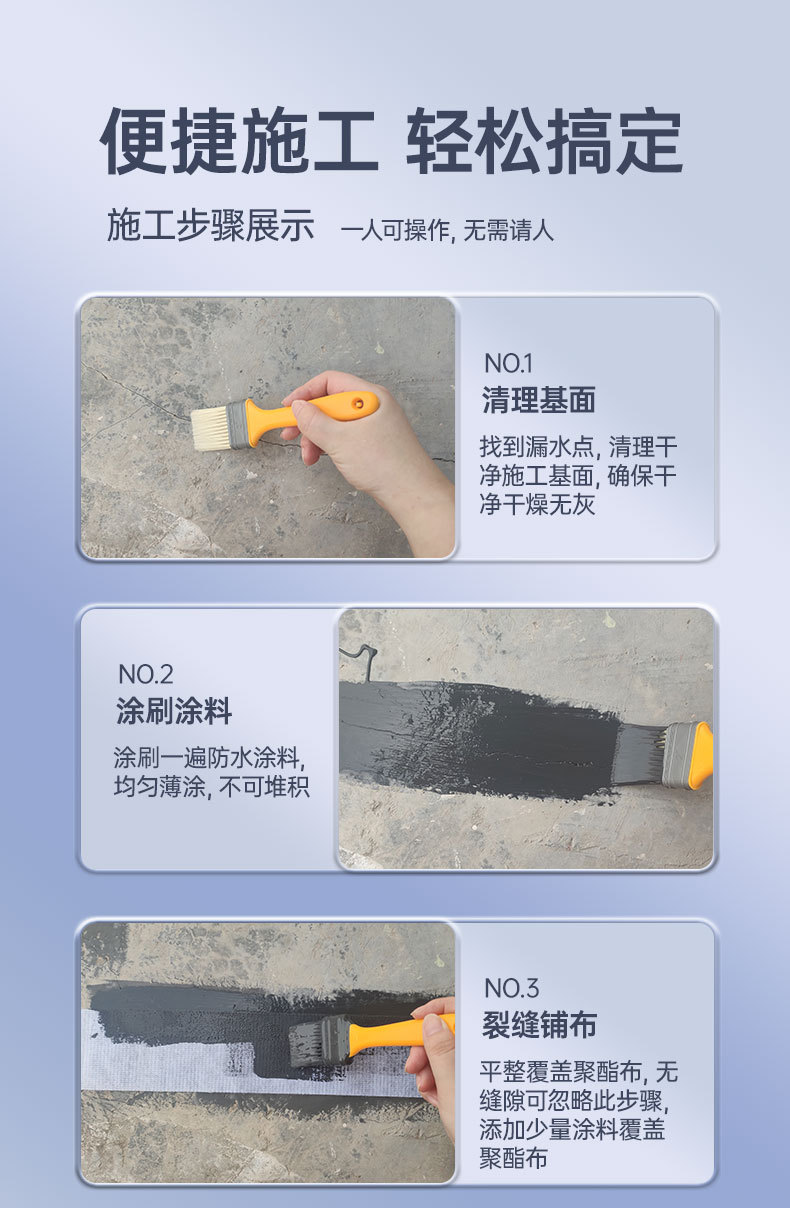 便捷施工 轻松搞定

施工步骤展示 一人可操作, 无需请人

NO.1
清理基面
找到漏水点, 清理干净施工基面, 确保干净干燥无灰

NO.2
涂刷涂料
涂刷一遍防水涂料, 均匀薄涂, 不可堆积

NO.3
裂缝铺布
平整覆盖聚酯布, 无缝隙可忽略此步骤, 添加少量涂料覆盖聚酯布