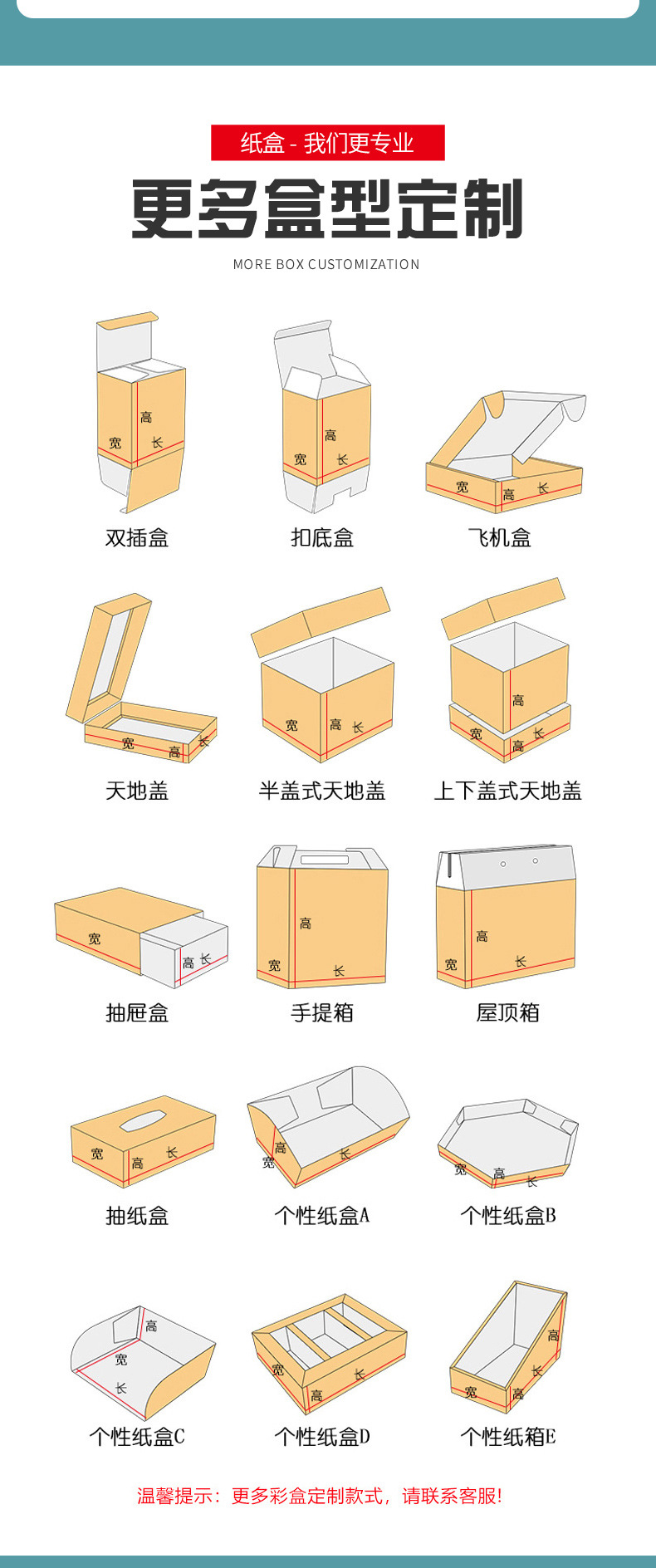 纸盒 - 我们更专业

更多盒型定制

MORE BOX CUSTOMIZATION

高
宽
长
双插盒

高
宽
长
扣底盒

宽
高
长
飞机盒

宽
高
长
天地盖

宽
高
长
半盖式天地盖

高
宽
高
长
上下盖式天地盖

宽
高
长
抽屉盒

高
宽
长
手提箱

高
宽
长
屋顶箱

宽
高
长
抽纸盒

高
宽
长
个性纸盒A

宽
高
长
个性纸盒B

高
宽
长
个性纸盒C

宽
高
长
个性纸盒D

高
长
宽
高
个性纸箱E

温馨提示：更多彩盒定制款式，请联系客服！