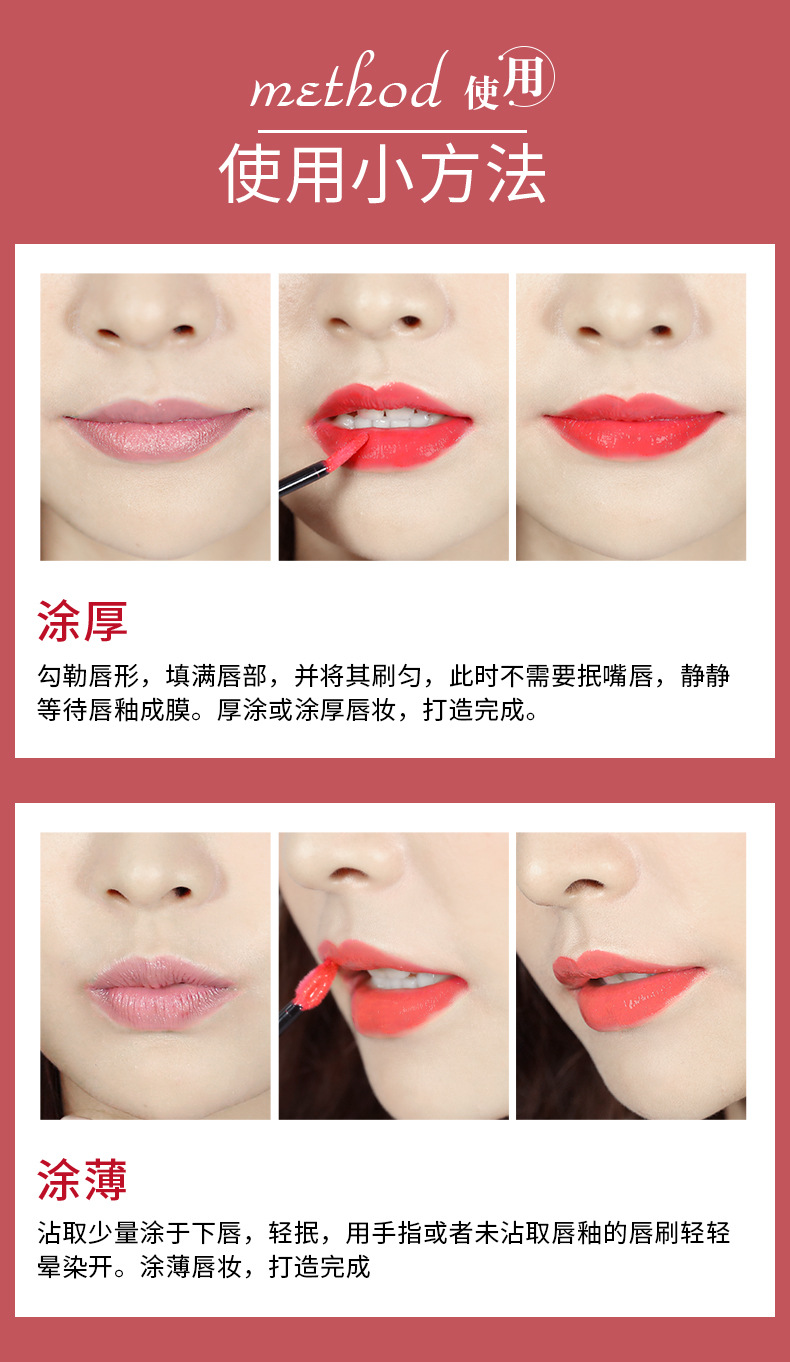 method 使用

使用小方法

涂厚

勾勒唇形，填满唇部，并将其刷匀，此时不需要抿嘴唇，静静等待唇釉成膜。厚涂或涂厚唇妆，打造完成。

涂薄

沾取少量涂于下唇，轻抿，用手指或者未沾取唇釉的唇刷轻轻晕染开。涂薄唇妆，打造完成