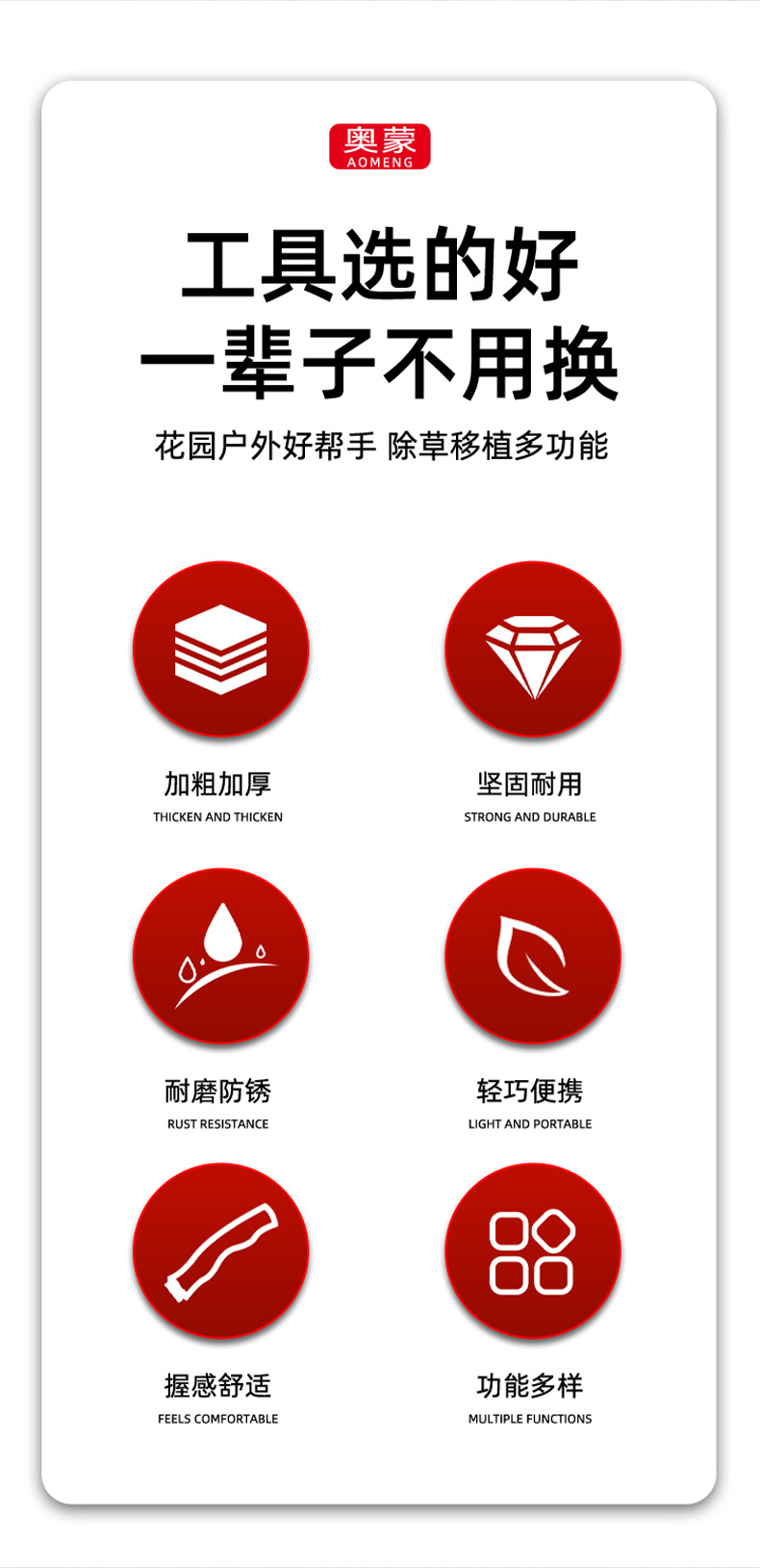 奥蒙
AOMENG

工具选的好
一辈子不用换

花园户外好帮手 除草移植多功能

加粗加厚
THICKEN AND THICKEN

坚固耐用
STRONG AND DURABLE

耐磨防锈
RUST RESISTANCE

轻巧便携
LIGHT AND PORTABLE

握感舒适
FEELS COMFORTABLE

功能多样
MULTIPLE FUNCTIONS