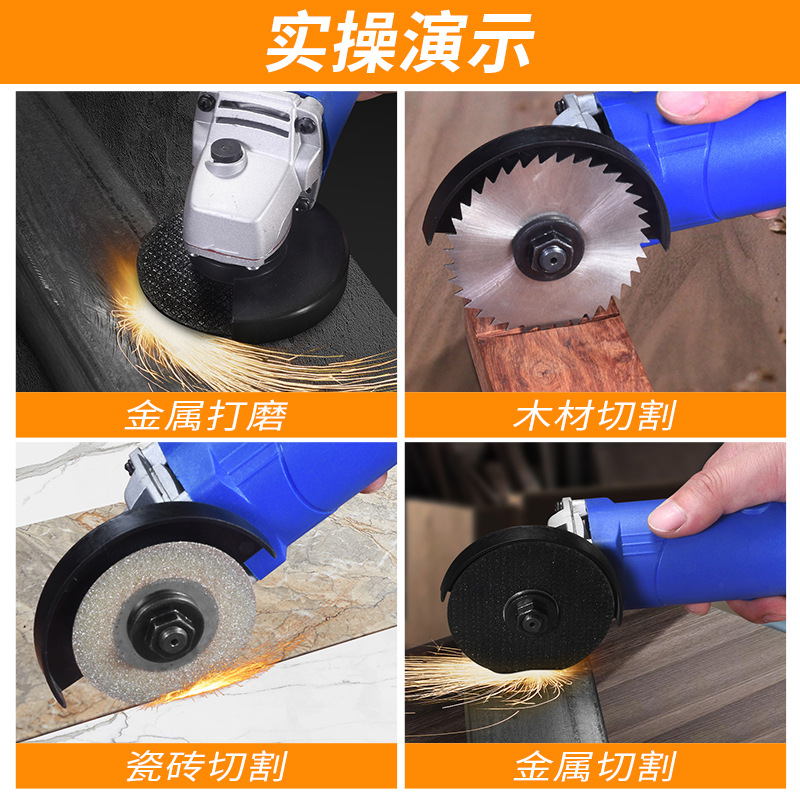 实操演示

金属打磨

木材切割

瓷砖切割

金属切割