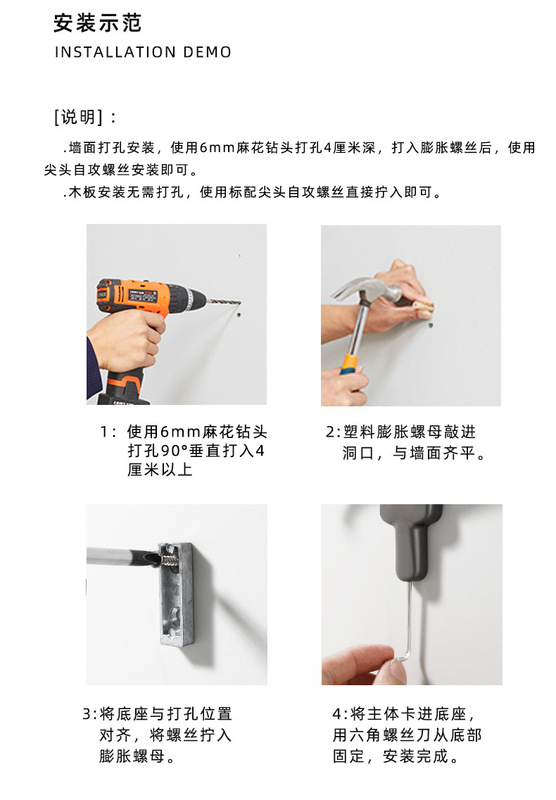 安装示范
INSTALLATION DEMO

[说明]：

.墙面打孔安装，使用6mm麻花钻头打孔4厘米深，打入膨胀螺丝后，使用尖头自攻螺丝安装即可。

.木板安装无需打孔，使用标配尖头自攻螺丝直接拧入即可。

1：使用6mm麻花钻头打孔90°垂直打入4厘米以上

2:塑料膨胀螺母敲进洞口，与墙面齐平。

3:将底座与打孔位置对齐，将螺丝拧入膨胀螺母。

4:将主体卡进底座，用六角螺丝刀从底部固定，安装完成。