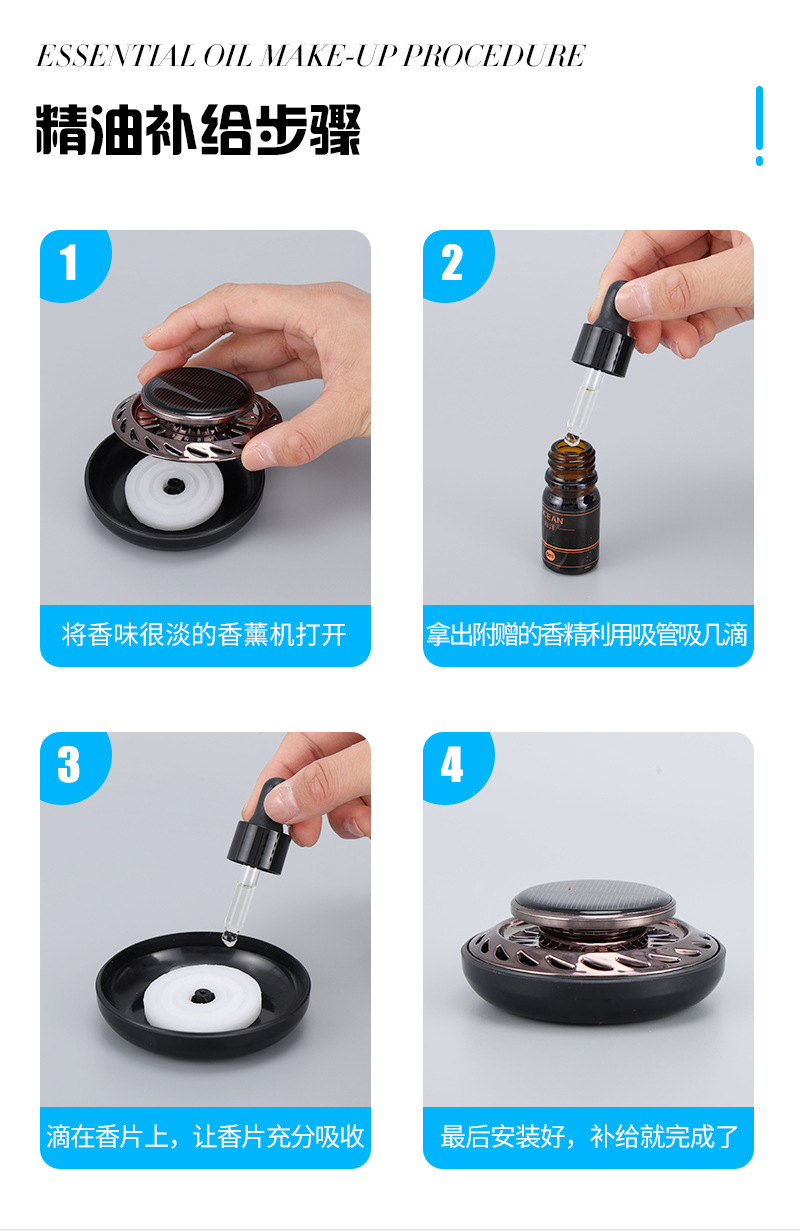 ESSENTIAL OIL MAKE-UP PROCEDURE

精油补给步骤

1

将香味很淡的香薰机打开

2

OCEAN

拿出附赠的香精利用吸管吸几滴

3

滴在香片上，让香片充分吸收

4

最后安装好，补给就完成了