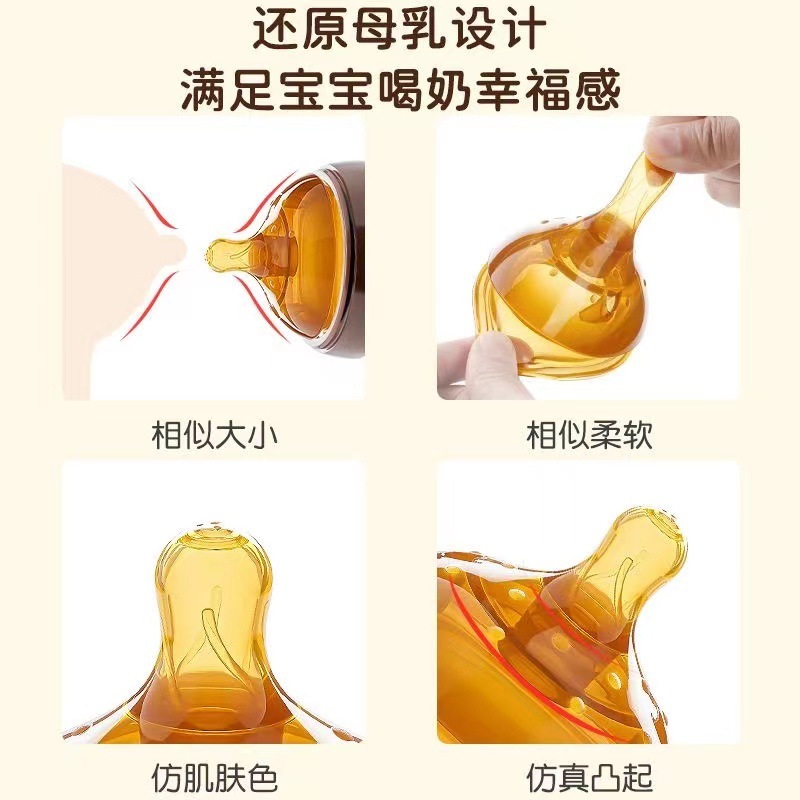 还原母乳设计
满足宝宝喝奶幸福感

相似大小

相似柔软

仿肌肤色

仿真凸起