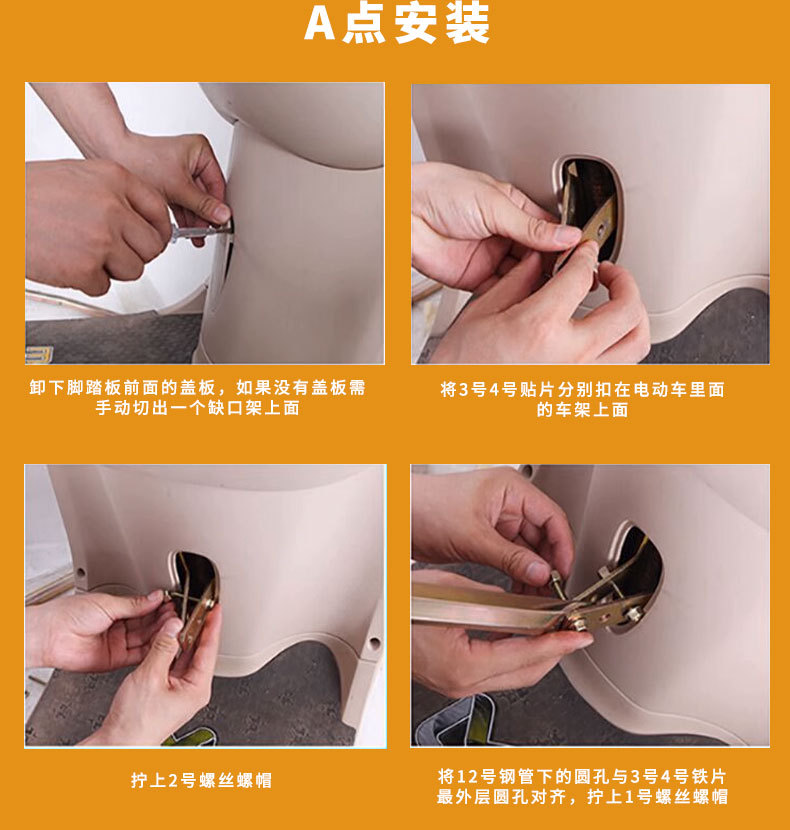 A点安装

卸下脚踏板前面的盖板，如果没有盖板需手动切出一个缺口架上面

将3号4号贴片分别扣在电动车里面的车架上面

拧上2号螺丝螺帽

将12号钢管下的圆孔与3号4号铁片最外层圆孔对齐，拧上1号螺丝螺帽