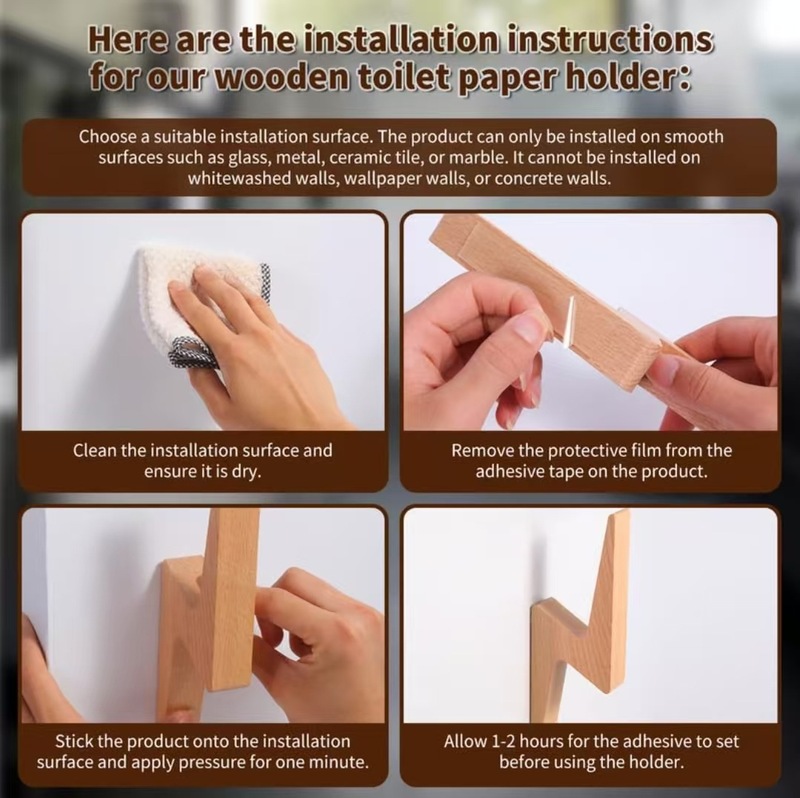 Here are the installation instructions for our wooden toilet paper holder:

Choose a suitable installation surface. The product can only be installed on smooth surfaces such as glass, metal, ceramic tile, or marble. It cannot be installed on whitewashed walls, wallpaper walls, or concrete walls.

Clean the installation surface and ensure it is dry.

Remove the protective film from the adhesive tape on the product.

Stick the product onto the installation surface and apply pressure for one minute.

Allow 1-2 hours for the adhesive to set before using the holder.