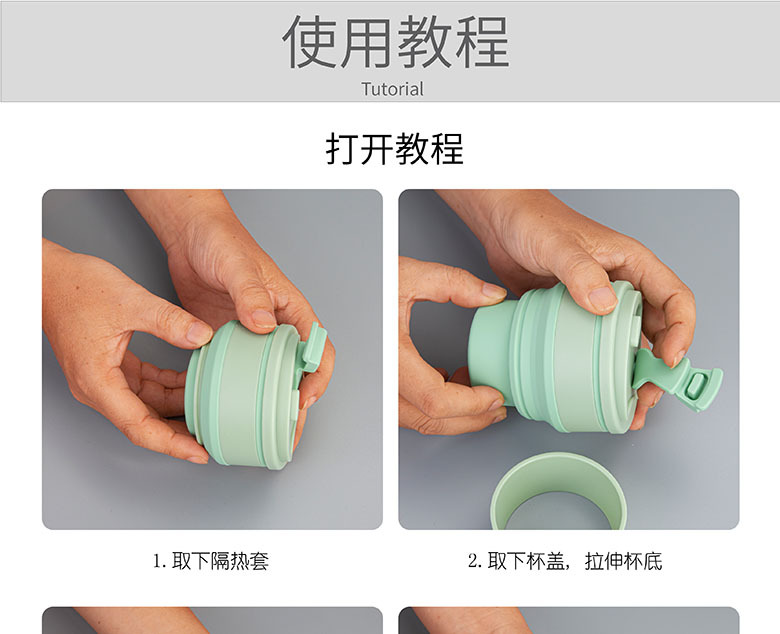 使用教程
Tutorial

打开教程

1. 取下隔热套

2. 取下杯盖，拉伸杯底