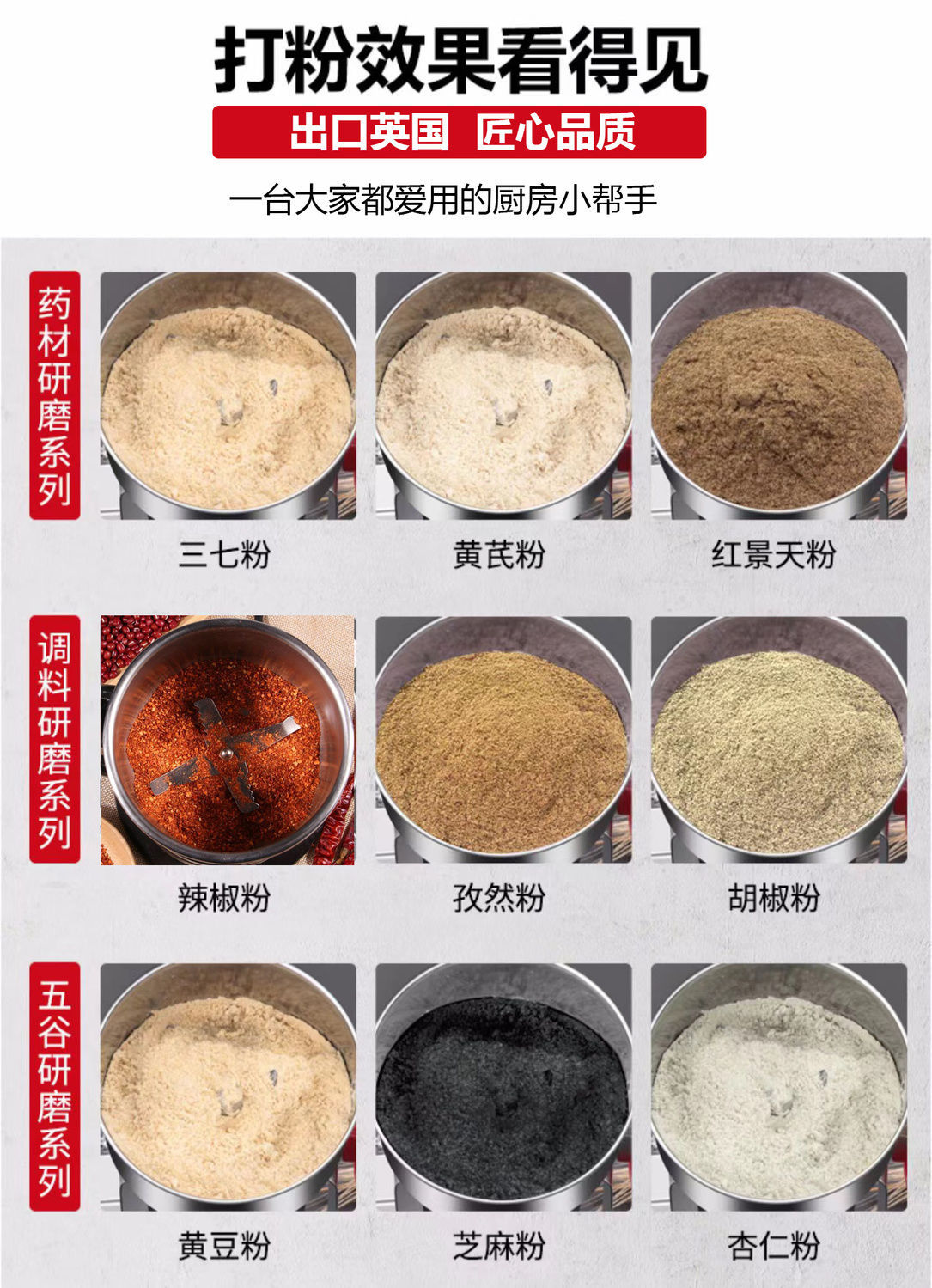 打粉效果看得见

出口英国 匠心品质

一台大家都爱用的厨房小帮手

药材研磨系列

三七粉

黄芪粉

红景天粉

调料研磨系列

辣椒粉

孜然粉

胡椒粉

五谷研磨系列

黄豆粉

芝麻粉

杏仁粉