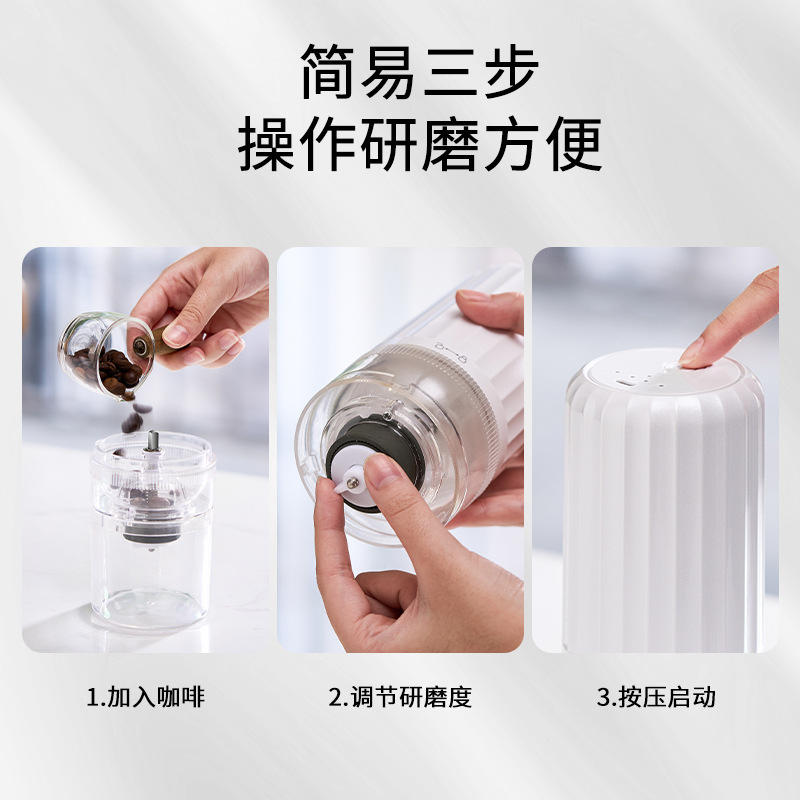 简易三步
操作研磨方便

1.加入咖啡

2.调节研磨度

3.按压启动