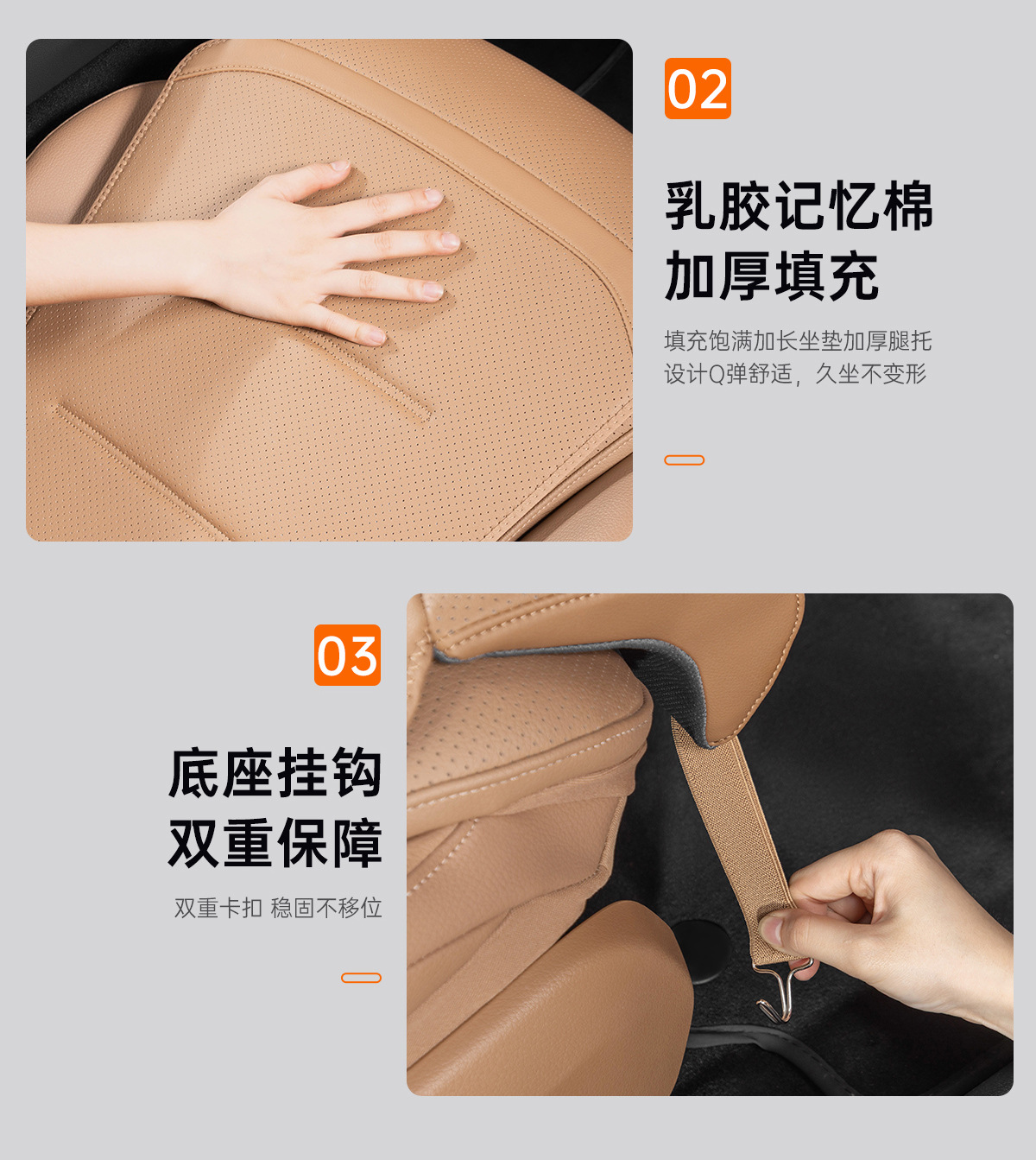 02

乳胶记忆棉
加厚填充

填充饱满加长坐垫加厚腿托
设计Q弹舒适，久坐不变形

03

底座挂钩
双重保障

双重卡扣 稳固不移位