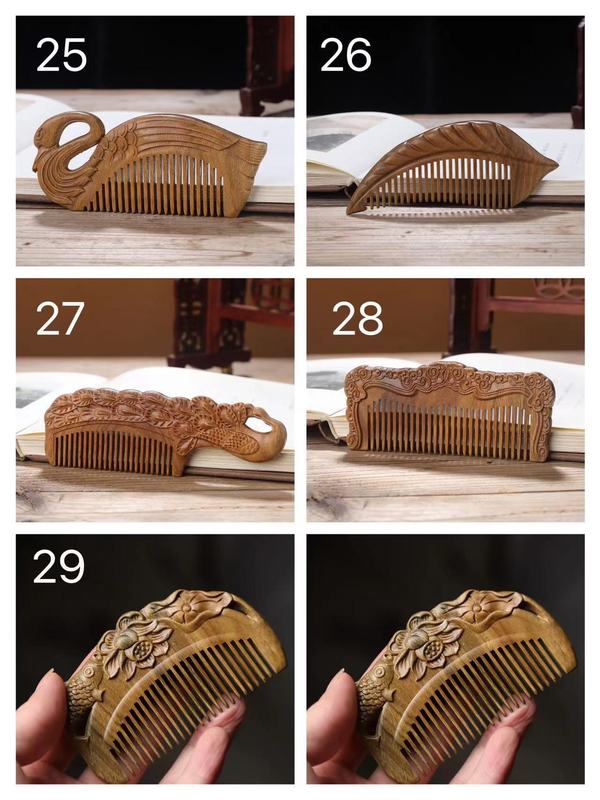 25

26

27

28

29