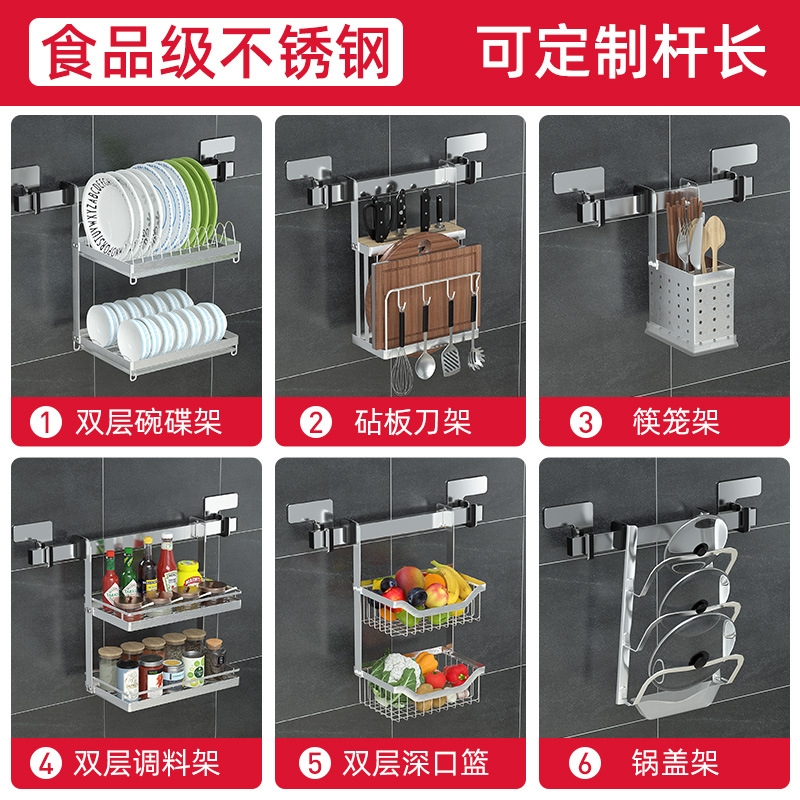 食品级不锈钢

可定制杆长

1 双层碗碟架

2 砧板刀架

3 筷笼架

4 双层调料架

5 双层深口篮

6 锅盖架