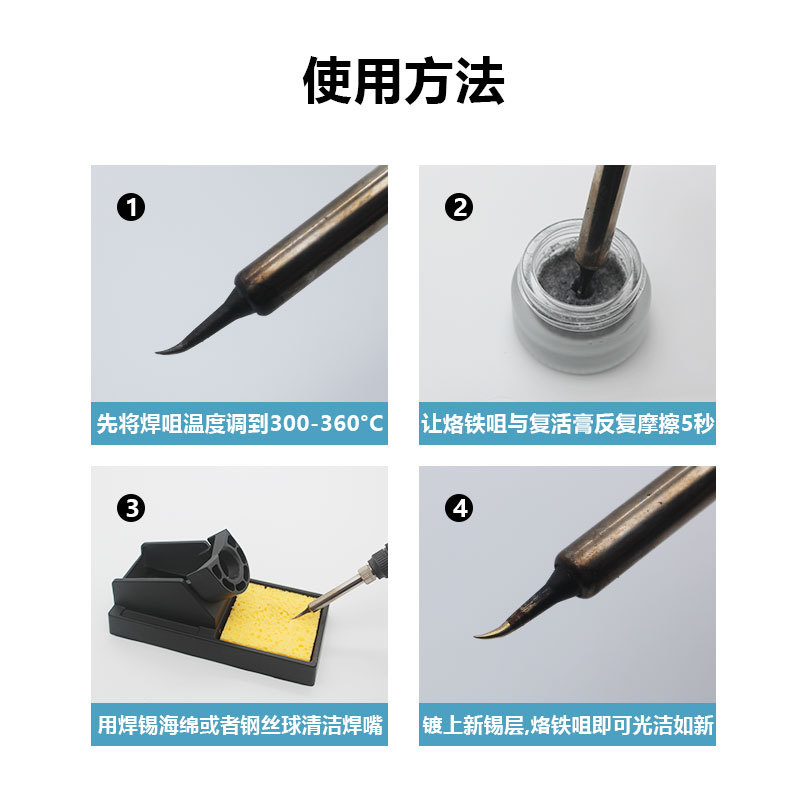 使用方法

❶

先将焊咀温度调到300-360°C

❷

让烙铁咀与复活膏反复摩擦5秒

❸

用焊锡海绵或者钢丝球清洁焊嘴

❹

镀上新锡层,烙铁咀即可光洁如新