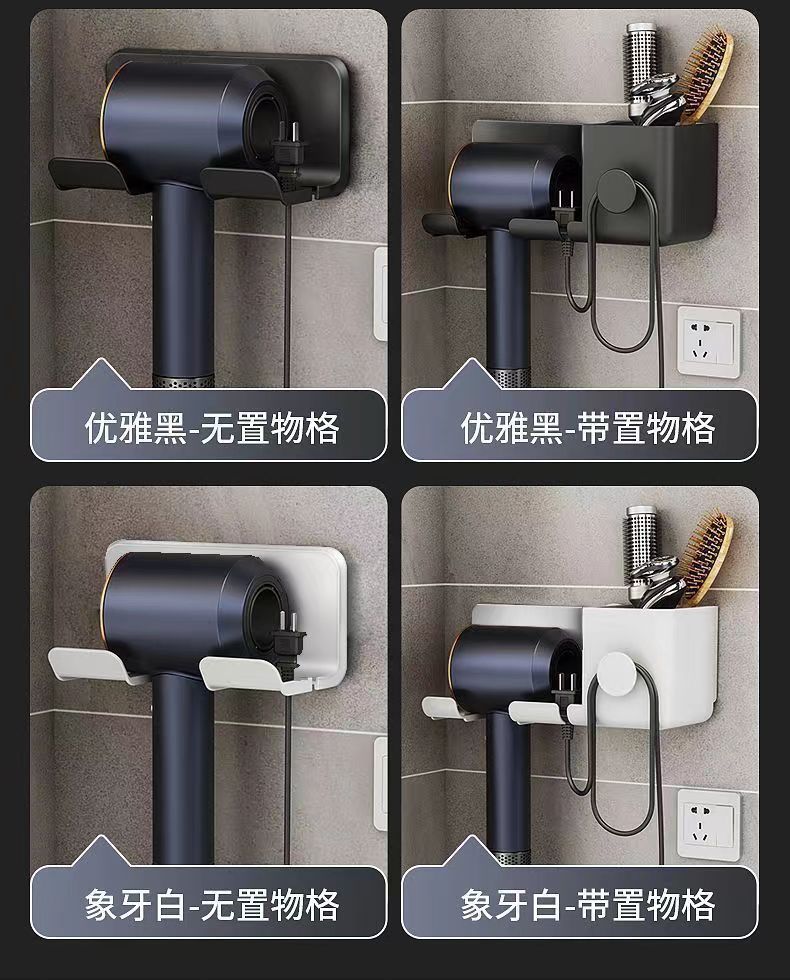 优雅黑-无置物格

优雅黑-带置物格

象牙白-无置物格

象牙白-带置物格