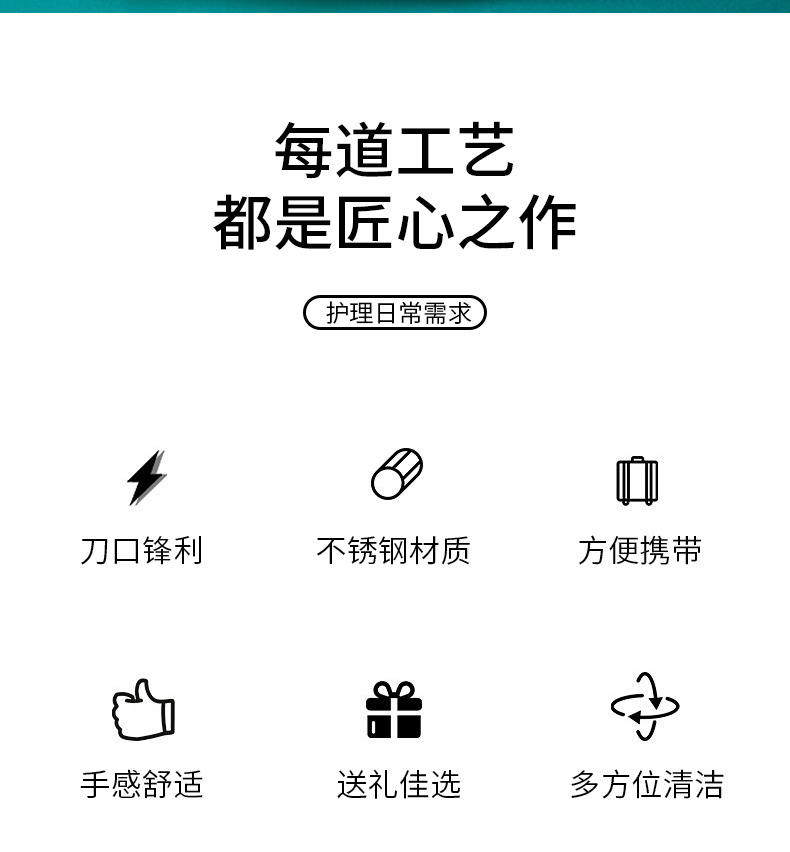 每道工艺
都是匠心之作

护理日常需求

刀口锋利

不锈钢材质

方便携带

手感舒适

送礼佳选

多方位清洁