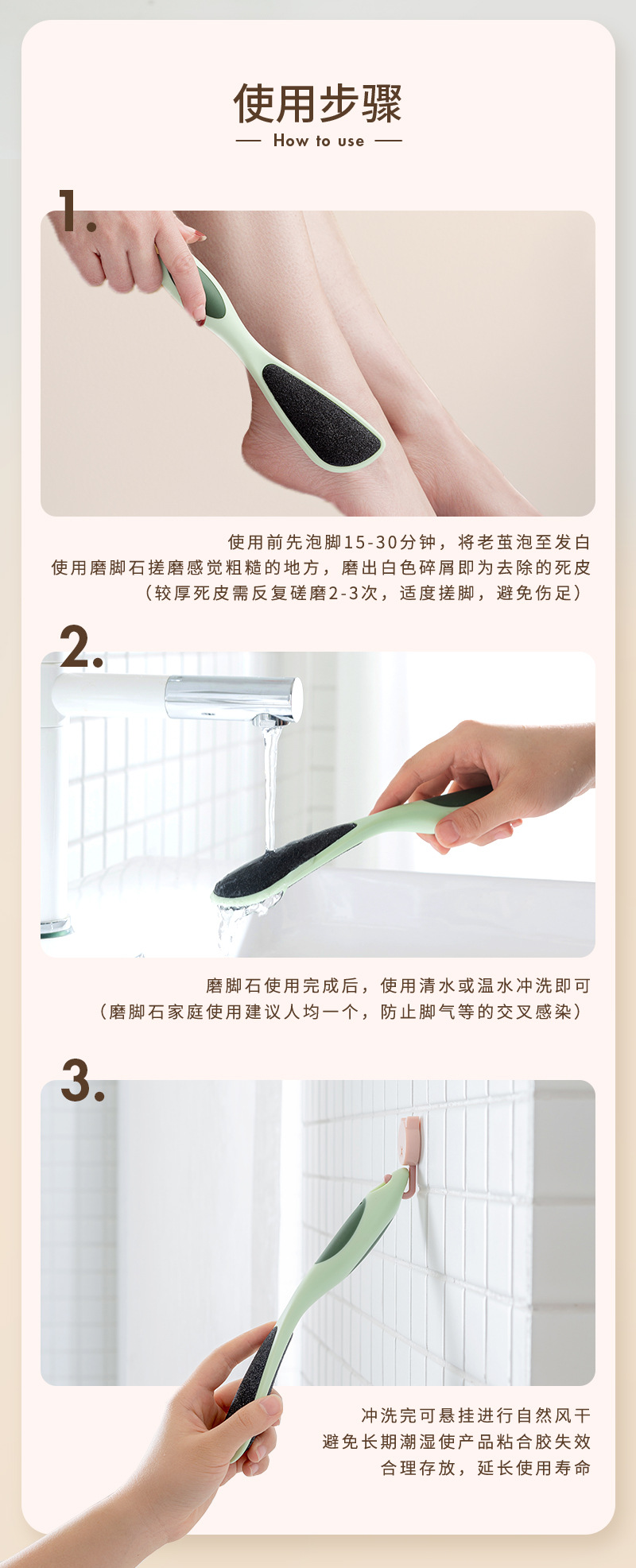 使用步骤

How to use

1.

使用前先泡脚15-30分钟，将老茧泡至发白
使用磨脚石搓磨感觉粗糙的地方，磨出白色碎屑即为去除的死皮
（较厚死皮需反复磋磨2-3次，适度搓脚，避免伤足）

2.

磨脚石使用完成后，使用清水或温水冲洗即可
（磨脚石家庭使用建议人均一个，防止脚气等的交叉感染）

3.

冲洗完可悬挂进行自然风干
避免长期潮湿使产品粘合胶失效
合理存放，延长使用寿命